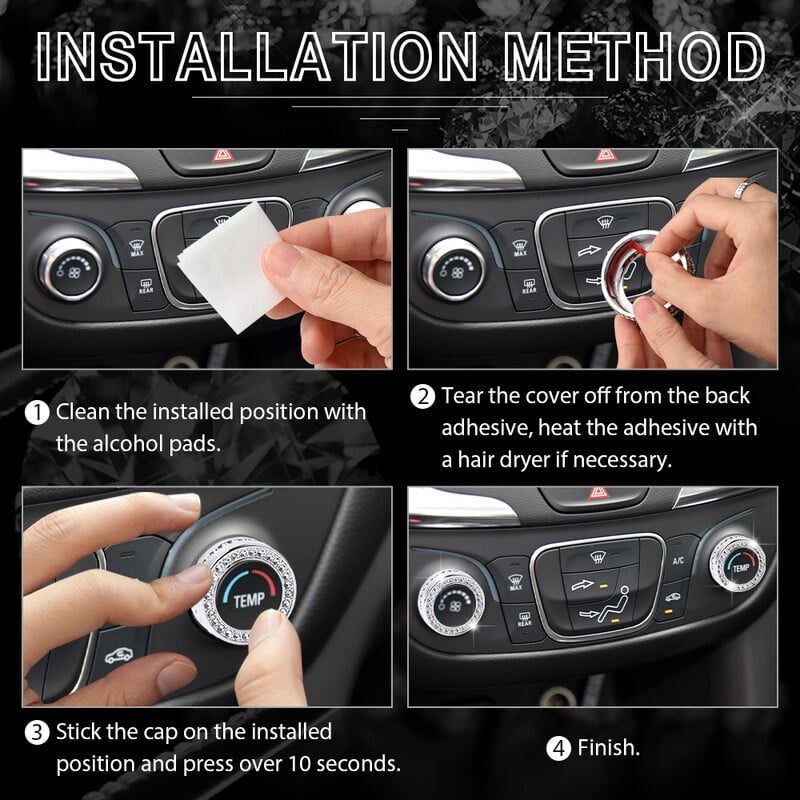 INSTALLATION METHOD

MAX

REAR

MAX

REAR

① Clean the installed position with the alcohol pads.

② Tear the cover off from the back adhesive, heat the adhesive with a hair dryer if necessary.

TEMP

MAX

REAR

A/C

TEMP

③ Stick the cap on the installed position and press over 10 seconds.

④ Finish.