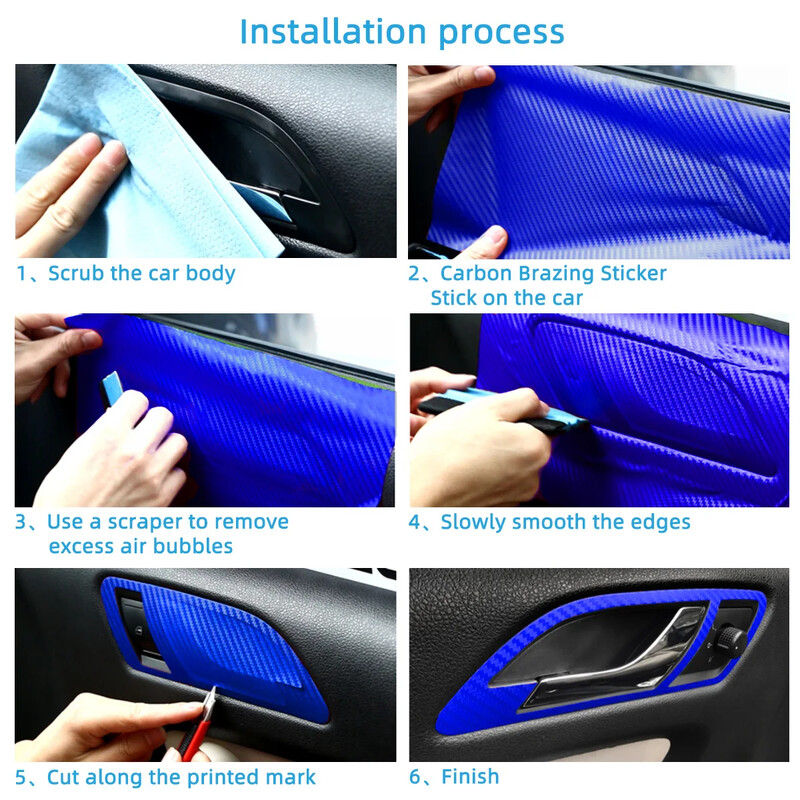 Installation process

1、Scrub the car body

2、Carbon Brazing Sticker Stick on the car

3、Use a scraper to remove excess air bubbles

4、Slowly smooth the edges

5、Cut along the printed mark

6、Finish