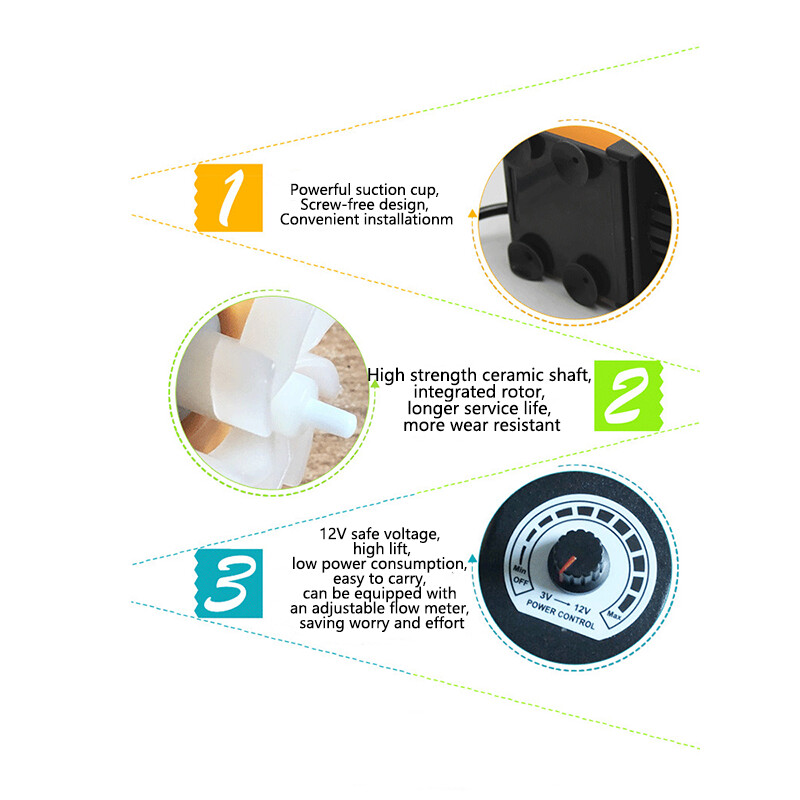 1

Powerful suction cup,
Screw-free design,
Convenient installationm

High strength ceramic shaft,
integrated rotor,
longer service life,
more wear resistant

2

3

12V safe voltage,
high lift,
low power consumption,
easy to carry,
can be equipped with
an adjustable flow meter,
saving worry and effort

Min
OFF
3V → 12V
POWER CONTROL
Max