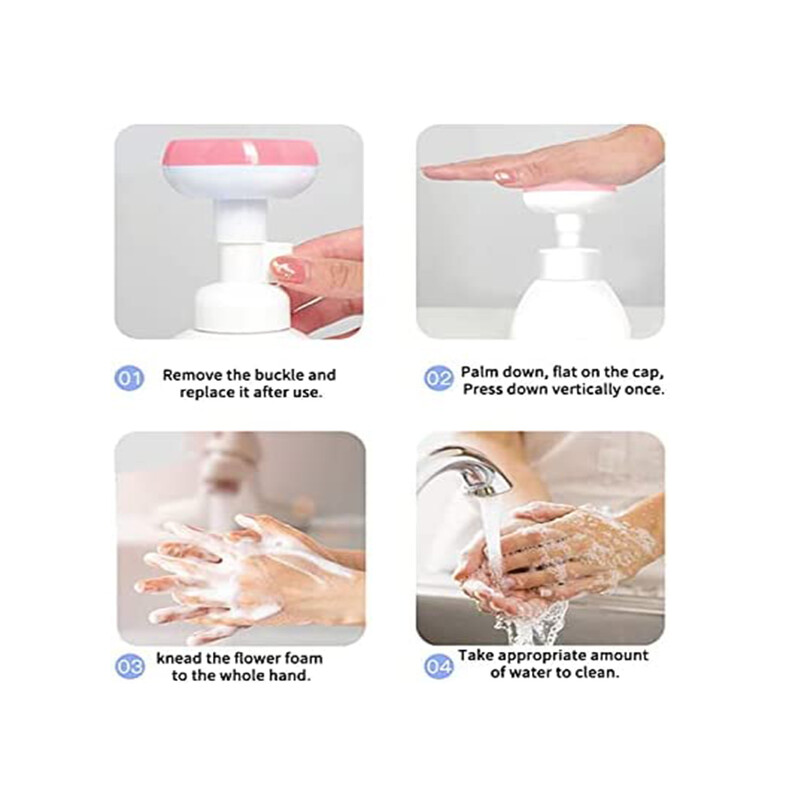 01 Remove the buckle and replace it after use.

02 Palm down, flat on the cap, Press down vertically once.

03 knead the flower foam to the whole hand.

04 Take appropriate amount of water to clean.