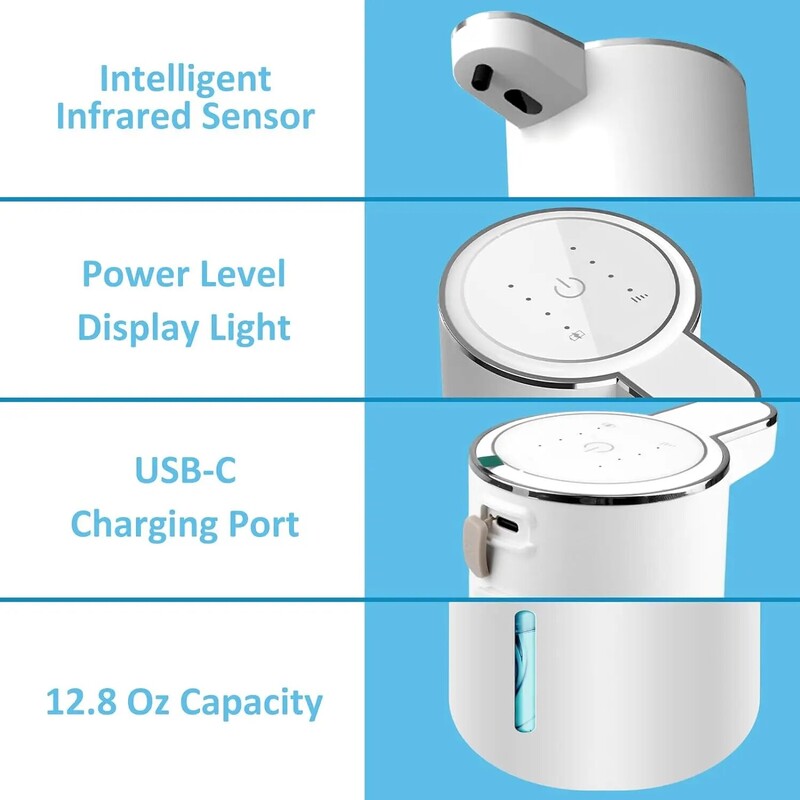 Intelligent Infrared Sensor

Power Level Display Light

USB-C Charging Port

12.8 Oz Capacity