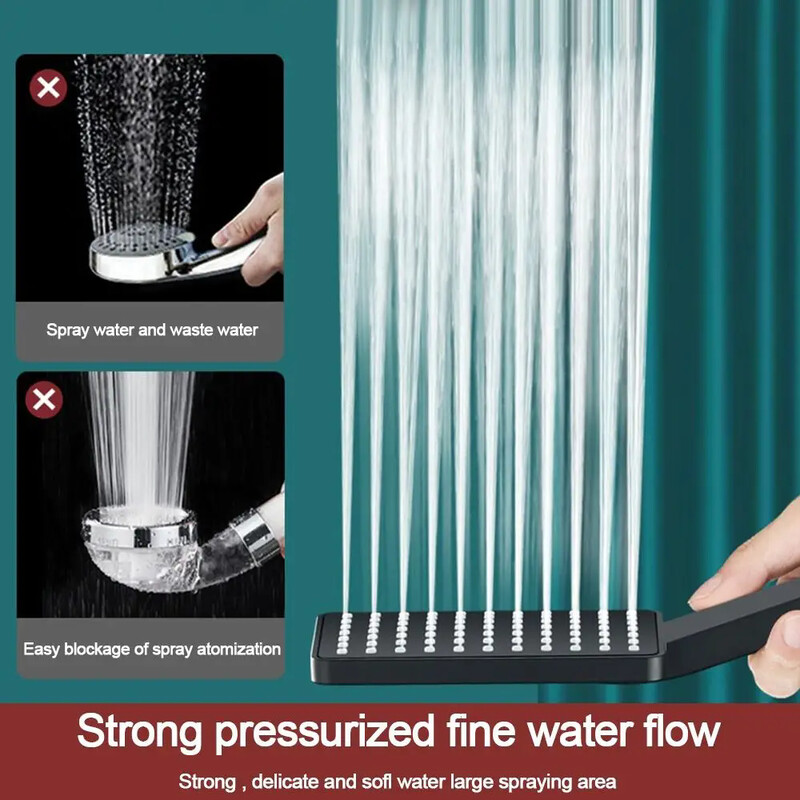 Spray water and waste water

Easy blockage of spray atomization

Strong pressurized fine water flow

Strong , delicate and sofl water large spraying area