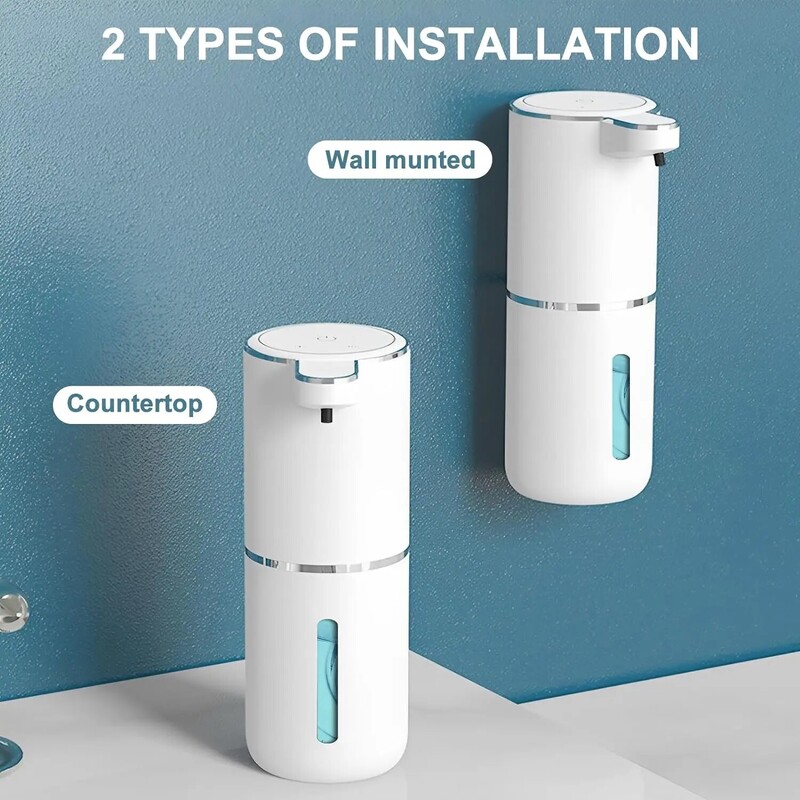 2 TYPES OF INSTALLATION

Wall munted

Countertop