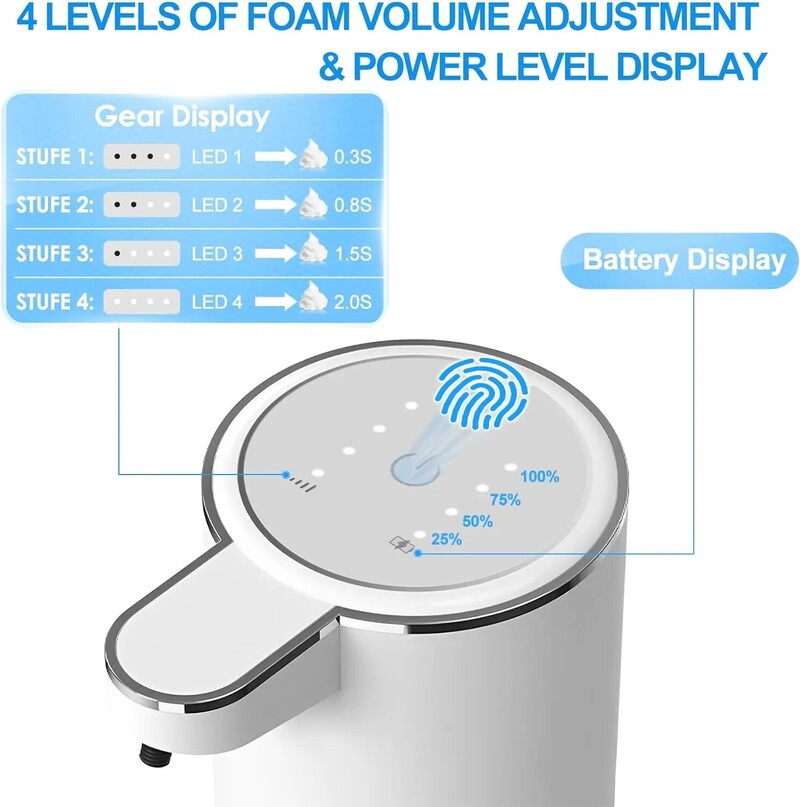 4 LEVELS OF FOAM VOLUME ADJUSTMENT
& POWER LEVEL DISPLAY

Gear Display

STUFE 1: LED 1 0.3S
STUFE 2: LED 2 0.8S
STUFE 3: LED 3 1.5S
STUFE 4: LED 4 2.0S

Battery Display

100%
75%
50%
25%