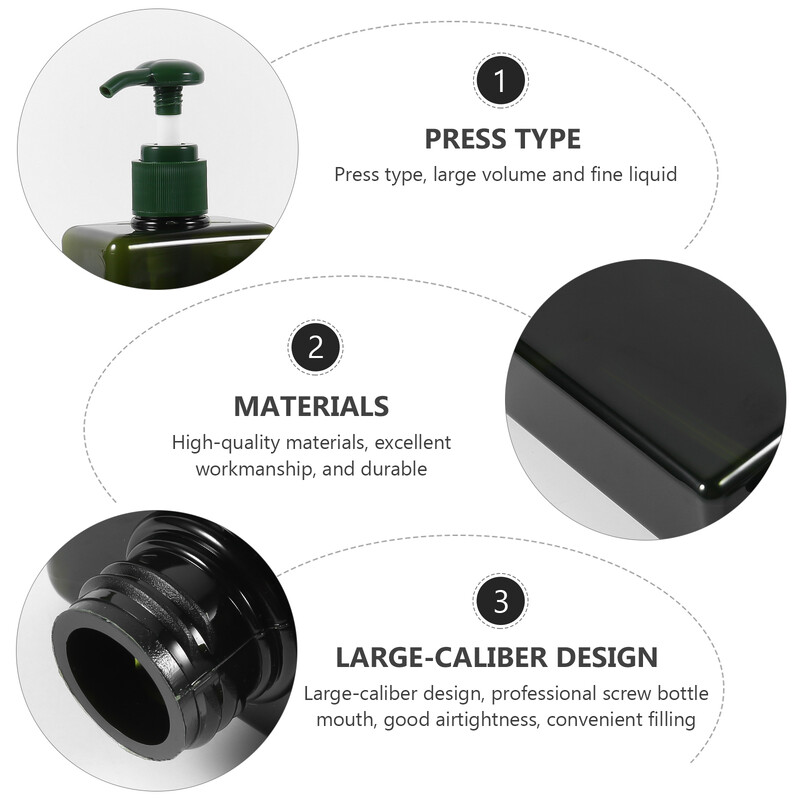 1

PRESS TYPE

Press type, large volume and fine liquid

2

MATERIALS

High-quality materials, excellent workmanship, and durable

3

LARGE-CALIBER DESIGN

Large-caliber design, professional screw bottle mouth, good airtightness, convenient filling