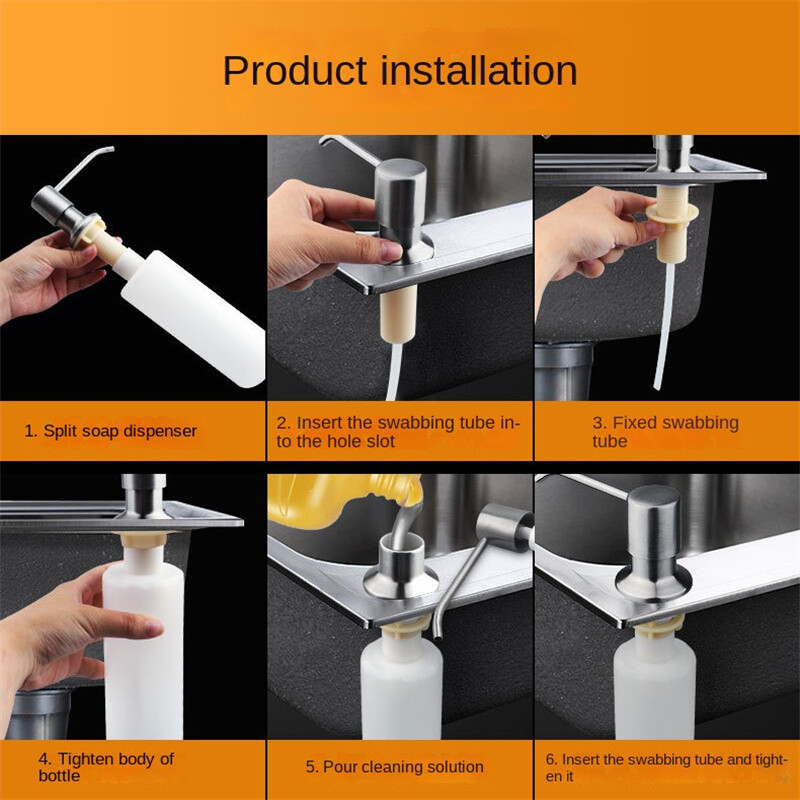 Product installation

1. Split soap dispenser

2. Insert the swabbing tube into the hole slot

3. Fixed swabbing tube

4. Tighten body of bottle

5. Pour cleaning solution

6. Insert the swabbing tube and tighten it