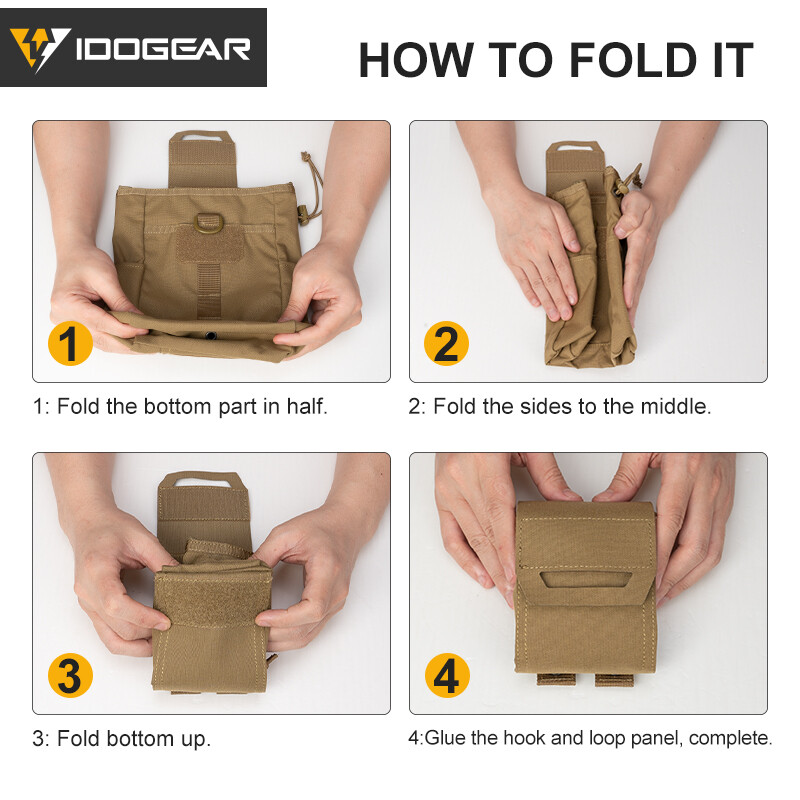 IDOGEAR

HOW TO FOLD IT

1

1: Fold the bottom part in half.

2

2: Fold the sides to the middle.

3

3: Fold bottom up.

4

4:Glue the hook and loop panel, complete.