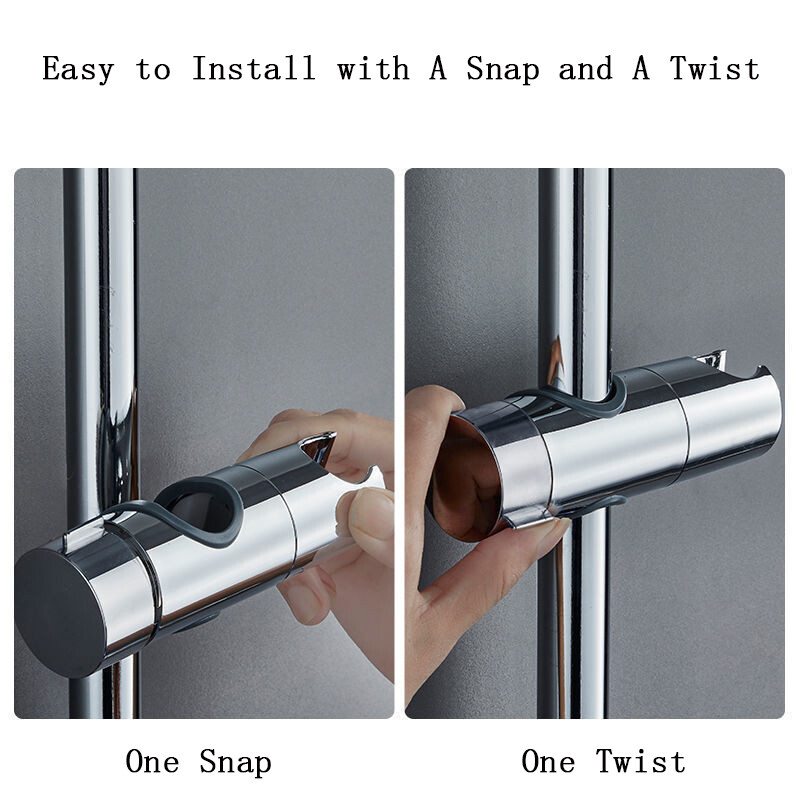 Easy to Install with A Snap and A Twist

One Snap

One Twist