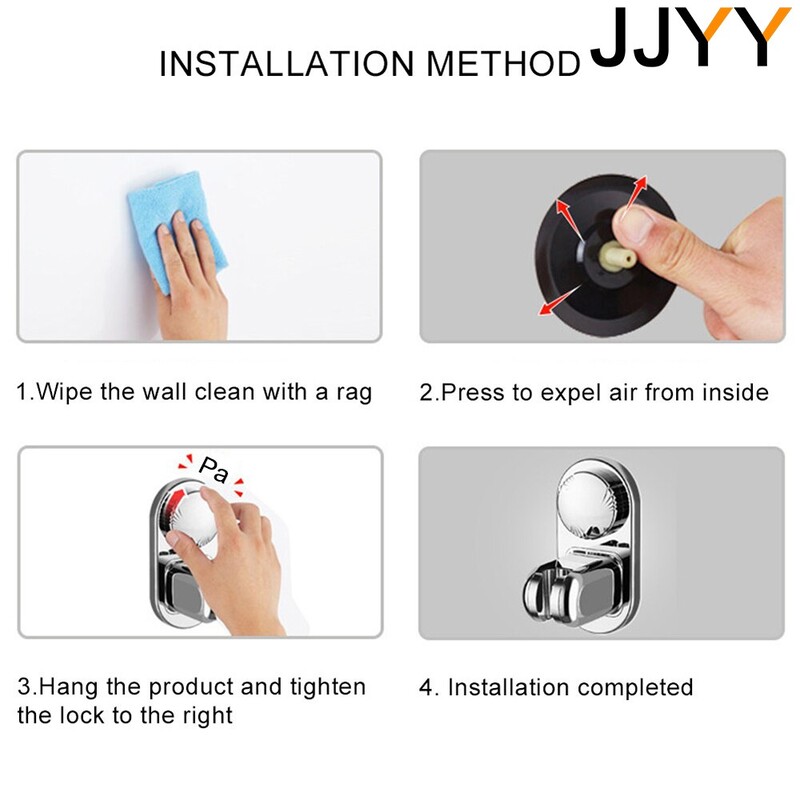 INSTALLATION METHOD JJYY

1.Wipe the wall clean with a rag

2.Press to expel air from inside

Pa

3.Hang the product and tighten the lock to the right

4. Installation completed