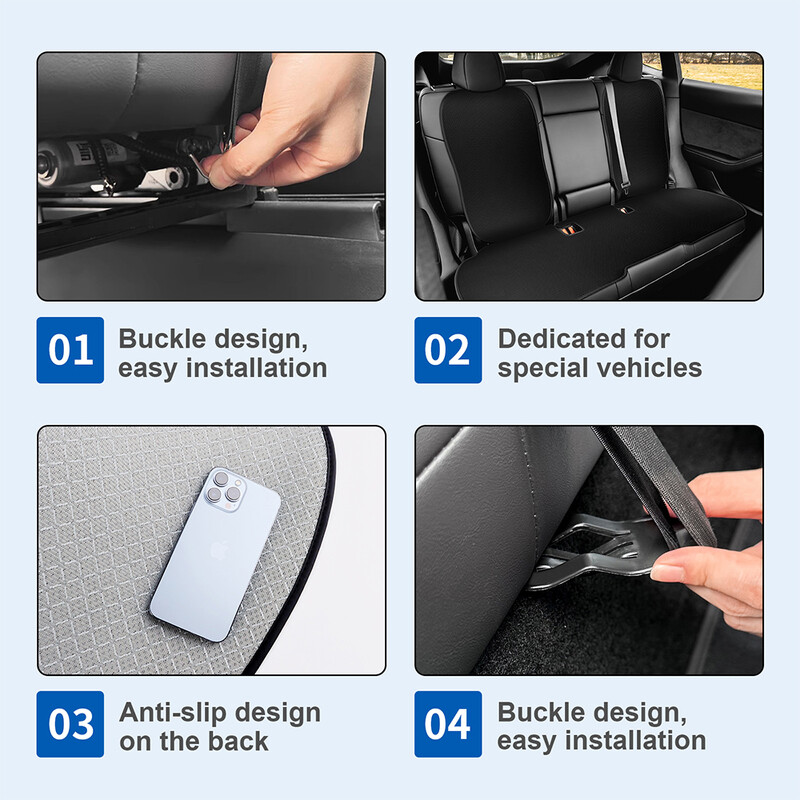 01 Buckle design, easy installation

02 Dedicated for special vehicles

03 Anti-slip design on the back

04 Buckle design, easy installation