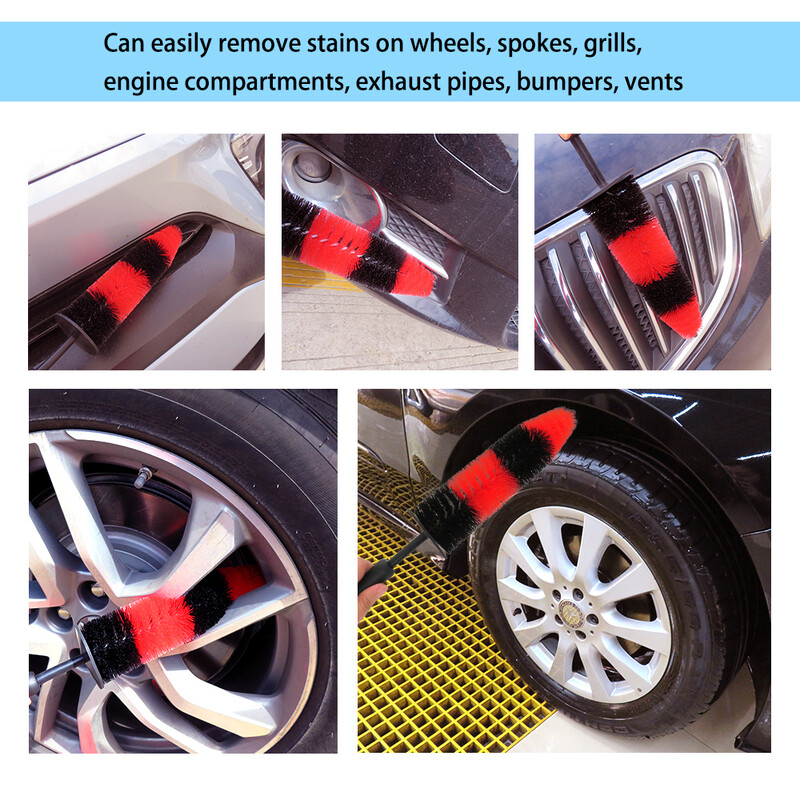 Can easily remove stains on wheels, spokes, grills, engine compartments, exhaust pipes, bumpers, vents