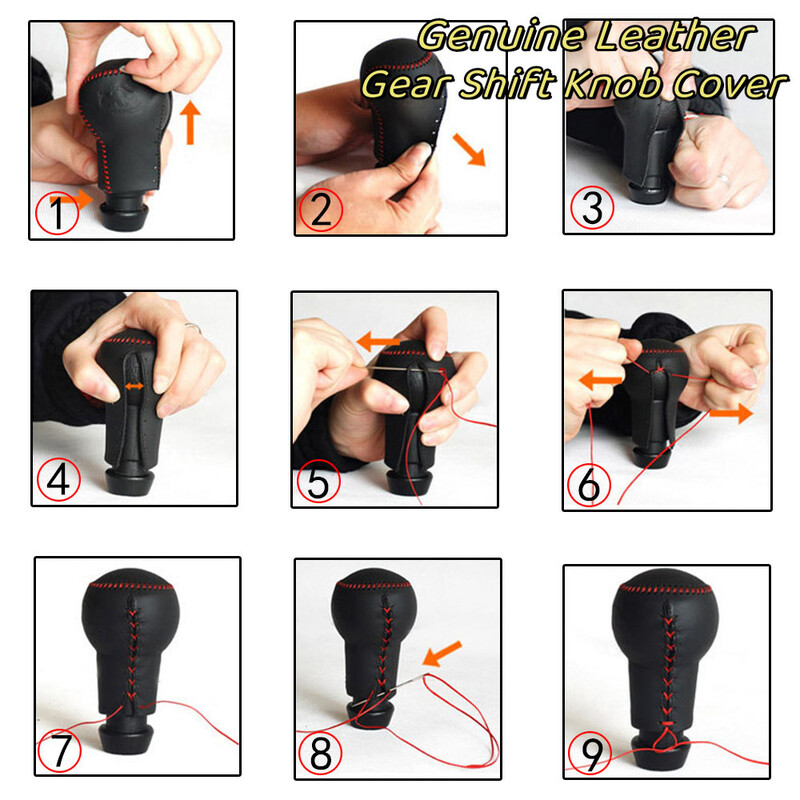 Genuine Leather
Gear Shift Knob Cover

1

2

3

4

5

6

7

8

9