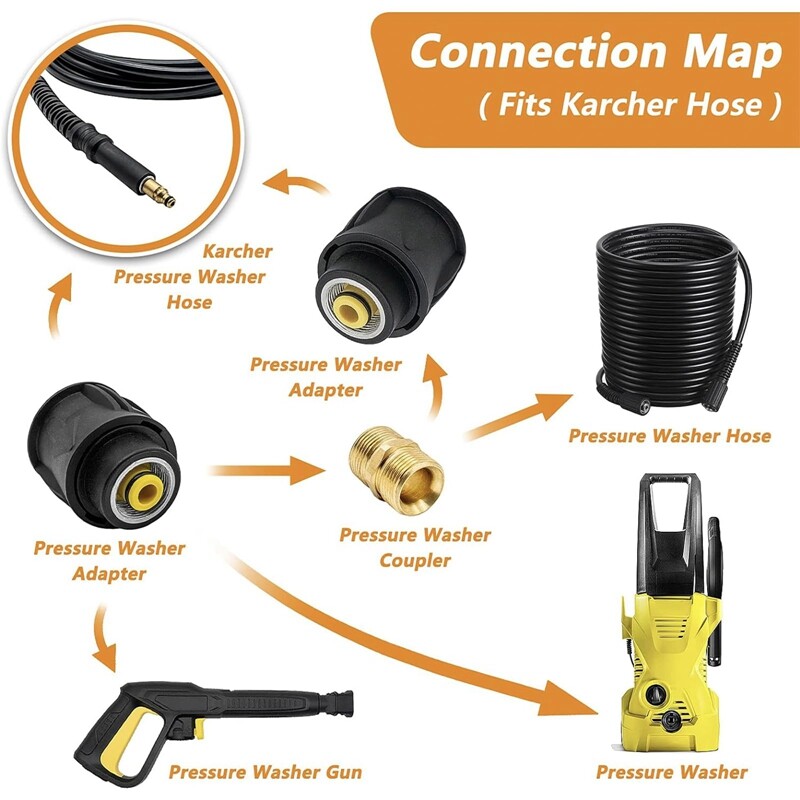 Connection Map
( Fits Karcher Hose )

Karcher Pressure Washer Hose

Pressure Washer Adapter

Pressure Washer Hose

Pressure Washer Adapter

Pressure Washer Coupler

Pressure Washer Gun

Pressure Washer