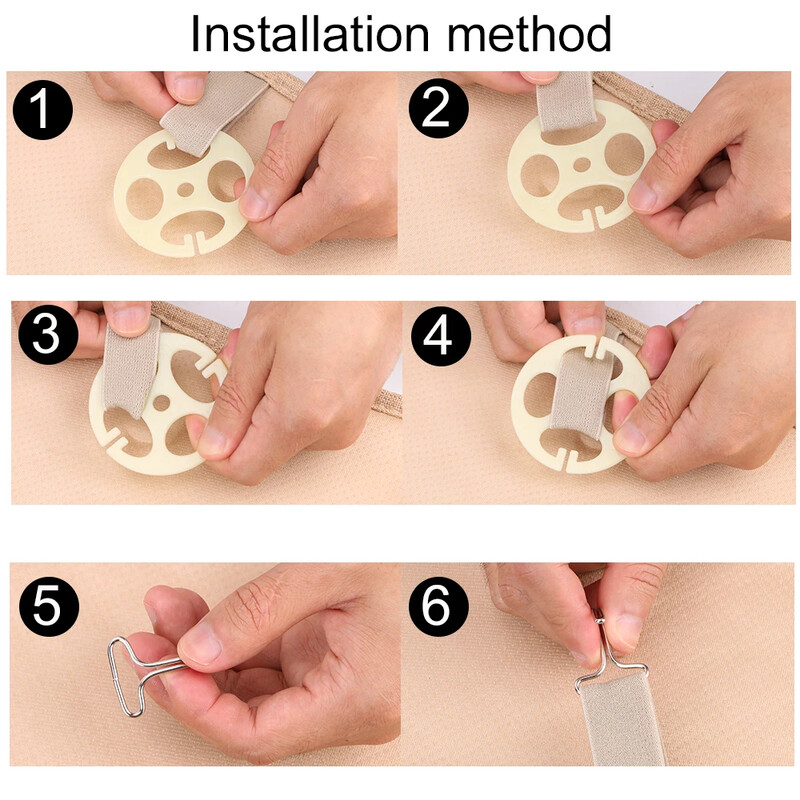 Installation method

1

2

3

4

5

6