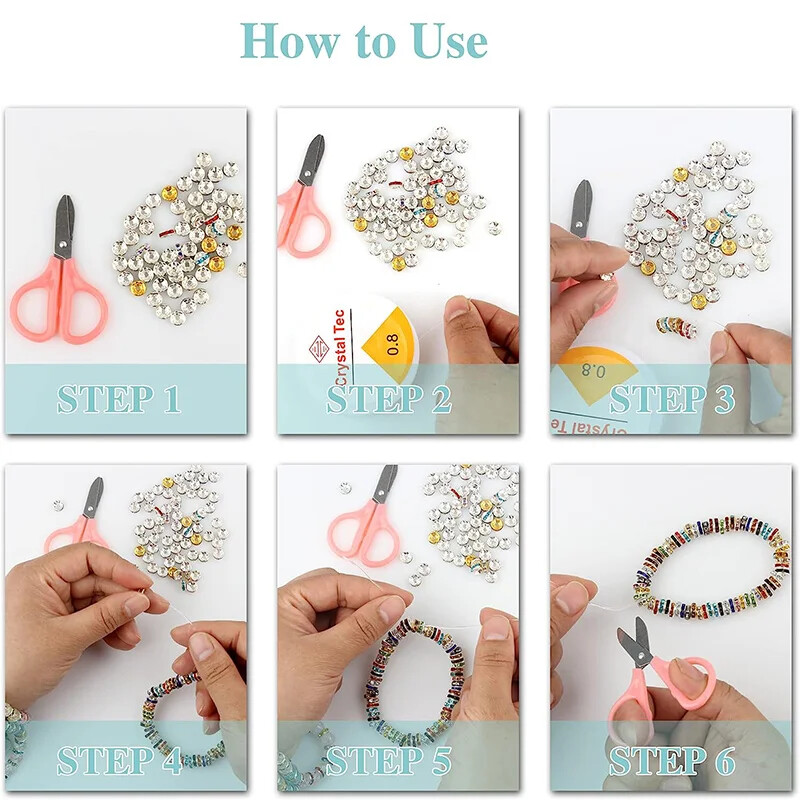 How to Use

STEP 1

Crystal Tec
0.8
STEP 2

0.8
STEP 3

STEP 4

STEP 5

STEP 6