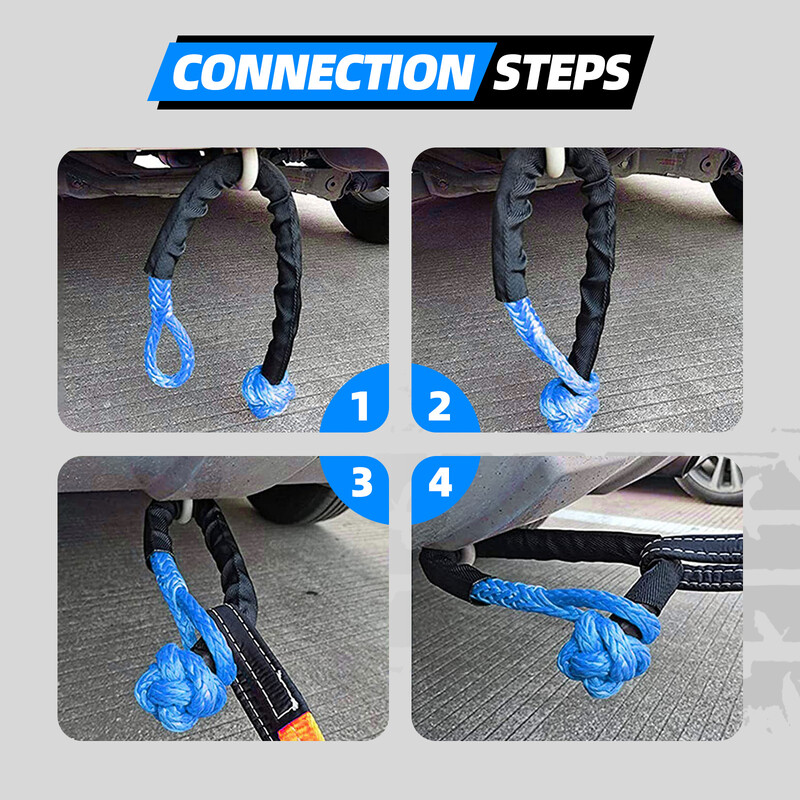 CONNECTION STEPS

1

2

3

4