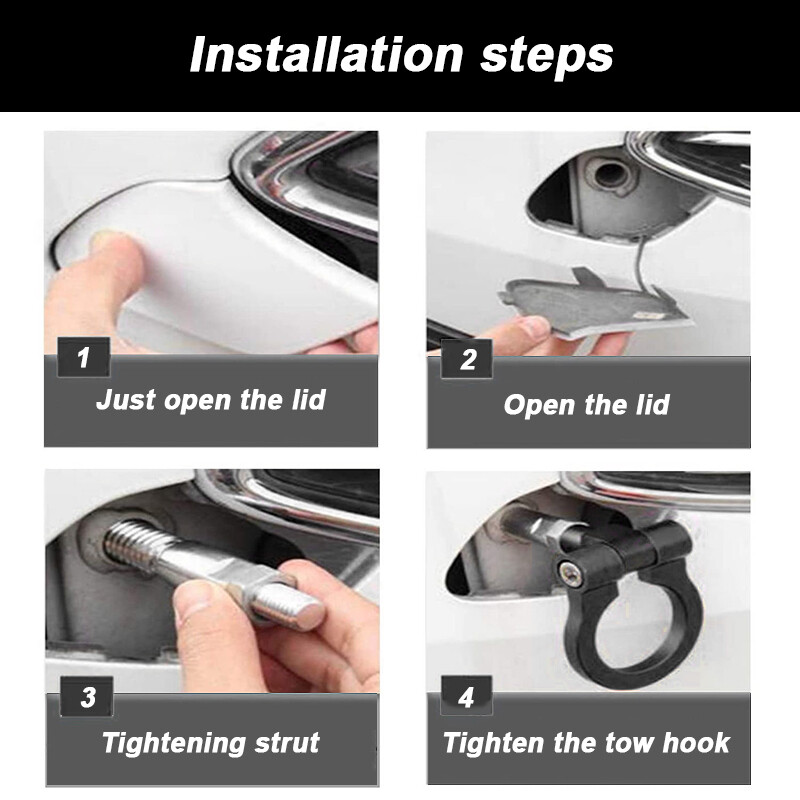 Installation steps

1
Just open the lid

2
Open the lid

3
Tightening strut

4
Tighten the tow hook