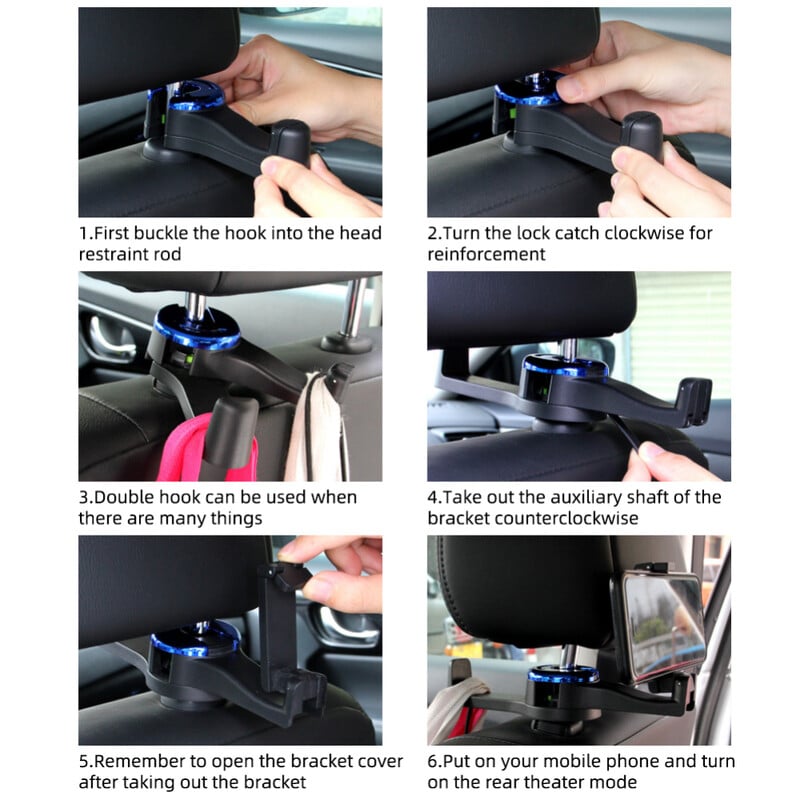 1.First buckle the hook into the head restraint rod

2.Turn the lock catch clockwise for reinforcement

3.Double hook can be used when there are many things

4.Take out the auxiliary shaft of the bracket counterclockwise

5.Remember to open the bracket cover after taking out the bracket

6.Put on your mobile phone and turn on the rear theater mode