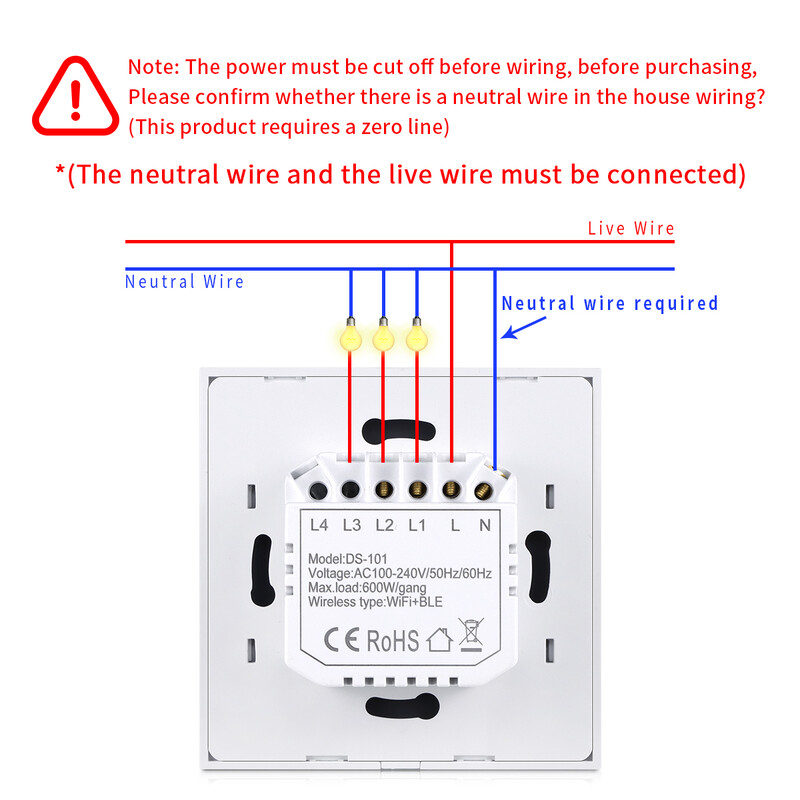 Note: The power must be cut off before wiring, before purchasing, Please confirm whether there is a neutral wire in the house wiring? (This product requires a zero line)

*(The neutral wire and the live wire must be connected)

Live Wire

Neutral Wire

Neutral wire required

L4 L3 L2 L1 L N

Model:DS-101
Voltage:AC100-240V/50Hz/60Hz
Max.load:600W/gang
Wireless type:WiFi+BLE

CE RoHS