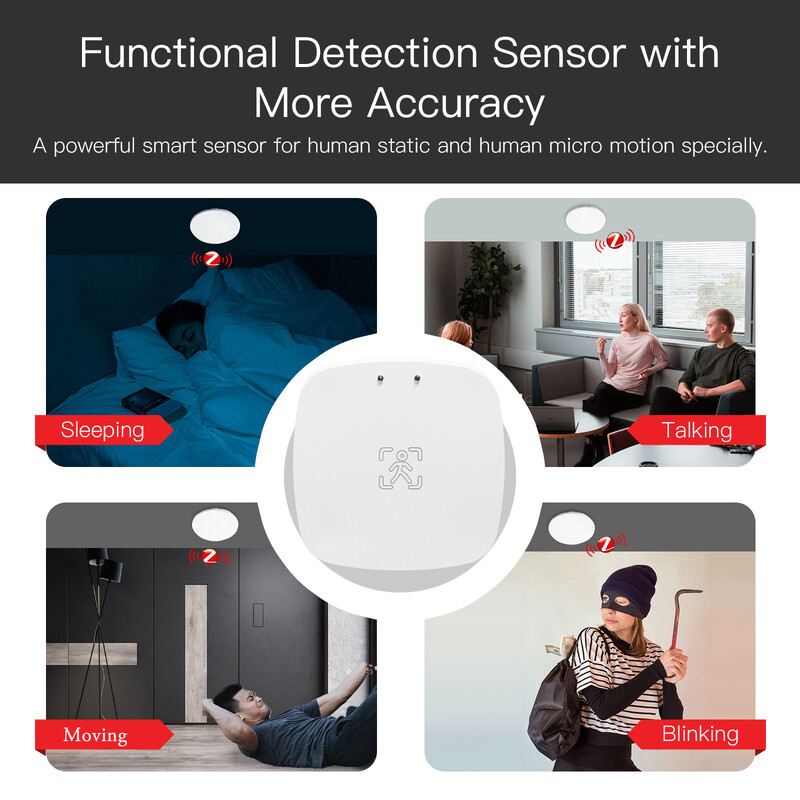 Functional Detection Sensor with More Accuracy

A powerful smart sensor for human static and human micro motion specially.

Sleeping

Talking

Moving

Blinking