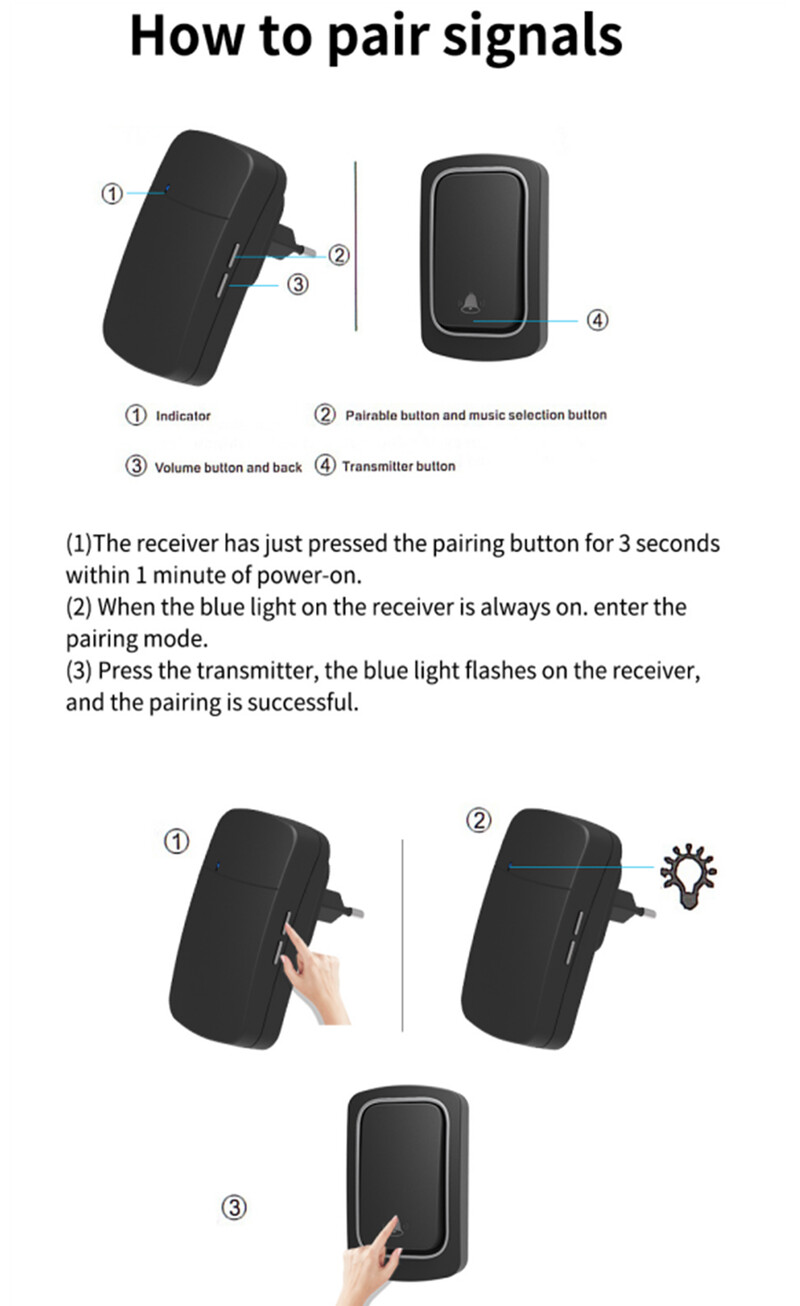 How to pair signals

①

②

③

④

① Indicator ② Pairable button and music selection button

③ Volume button and back ④ Transmitter button

(1)The receiver has just pressed the pairing button for 3 seconds within 1 minute of power-on.
(2) When the blue light on the receiver is always on. enter the pairing mode.
(3) Press the transmitter, the blue light flashes on the receiver, and the pairing is successful.

①

②

③