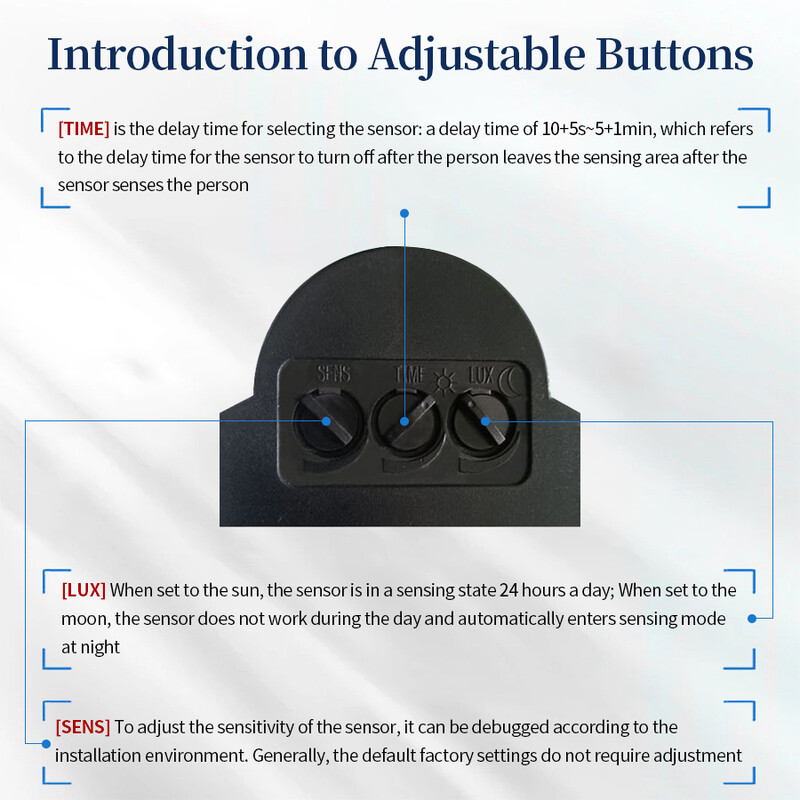 Introduction to Adjustable Buttons

[TIME] is the delay time for selecting the sensor: a delay time of 10+5s~5+1min, which refers to the delay time for the sensor to turn off after the person leaves the sensing area after the sensor senses the person

SENS TIME LUX

[LUX] When set to the sun, the sensor is in a sensing state 24 hours a day; When set to the moon, the sensor does not work during the day and automatically enters sensing mode at night

[SENS] To adjust the sensitivity of the sensor, it can be debugged according to the installation environment. Generally, the default factory settings do not require adjustment