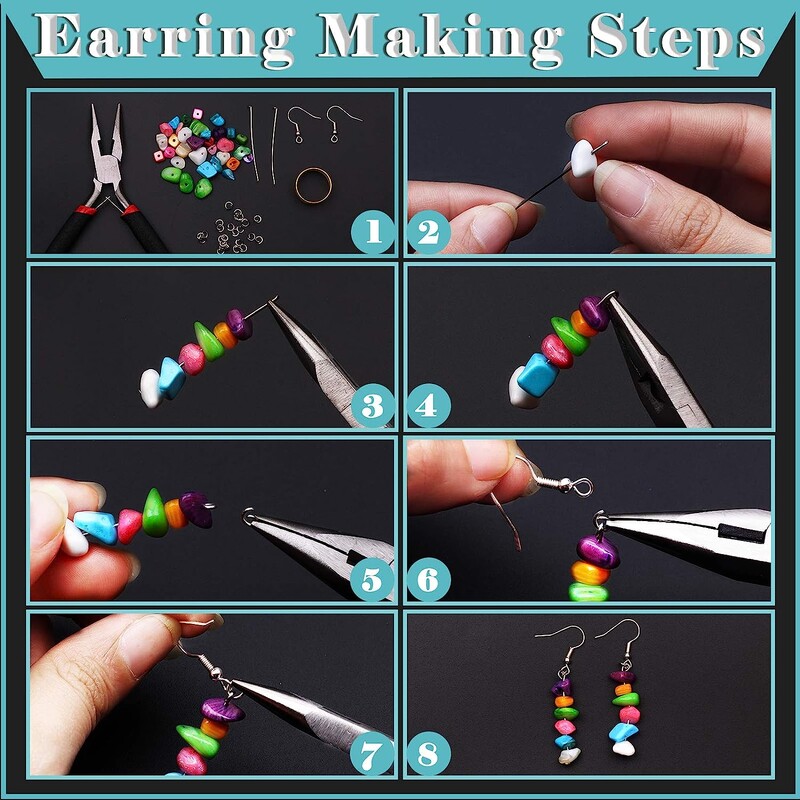 Earring Making Steps

1

2

3

4

5

6

7

8