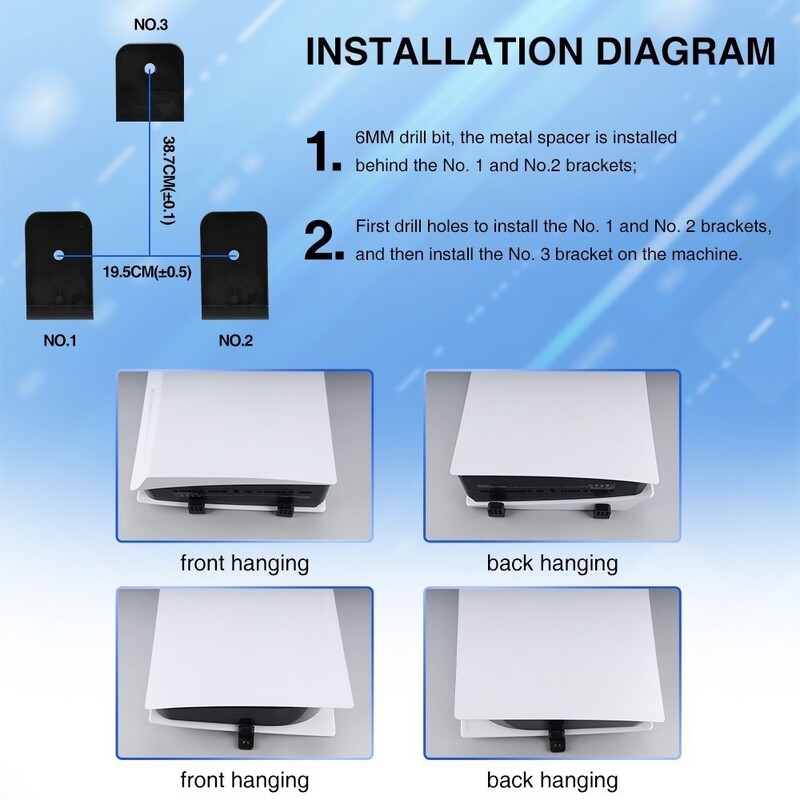 NO.3

38.7CM(±0.1)

19.5CM(±0.5)

NO.1

NO.2

INSTALLATION DIAGRAM

1. 6MM drill bit, the metal spacer is installed behind the No. 1 and No.2 brackets;

2. First drill holes to install the No. 1 and No. 2 brackets, and then install the No. 3 bracket on the machine.

front hanging

back hanging

front hanging

back hanging