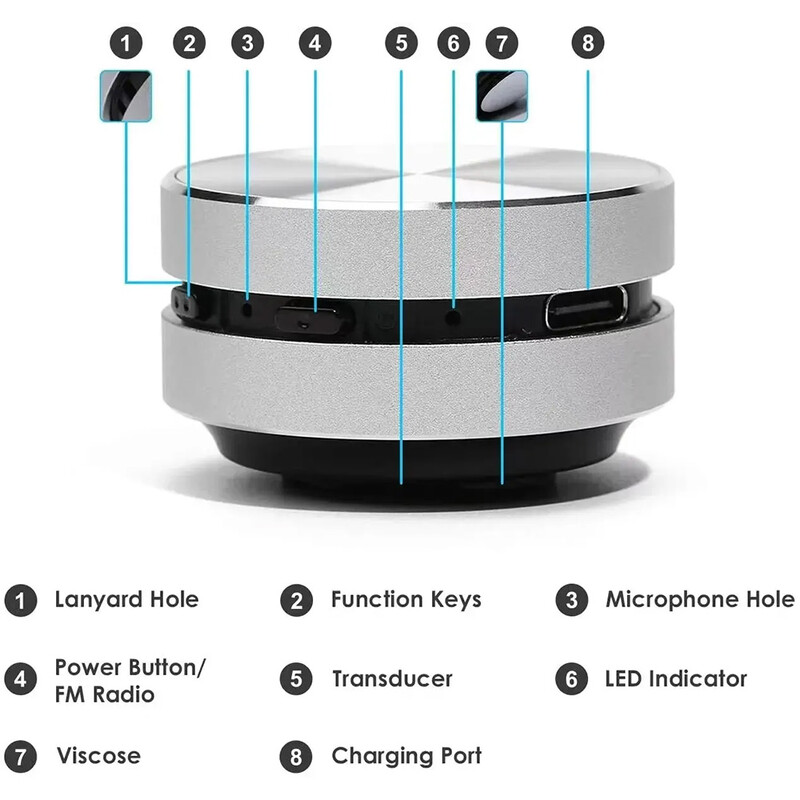 1 2 3 4 5 6 7 8

1 Lanyard Hole
2 Function Keys
3 Microphone Hole
4 Power Button/ FM Radio
5 Transducer
6 LED Indicator
7 Viscose
8 Charging Port