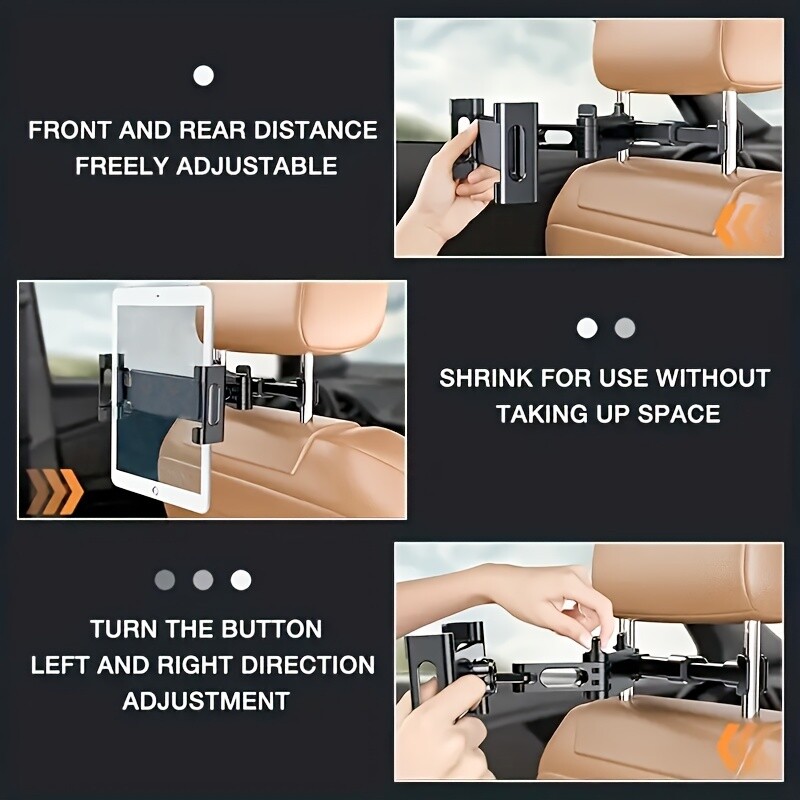 FRONT AND REAR DISTANCE FREELY ADJUSTABLE

SHRINK FOR USE WITHOUT TAKING UP SPACE

TURN THE BUTTON LEFT AND RIGHT DIRECTION ADJUSTMENT