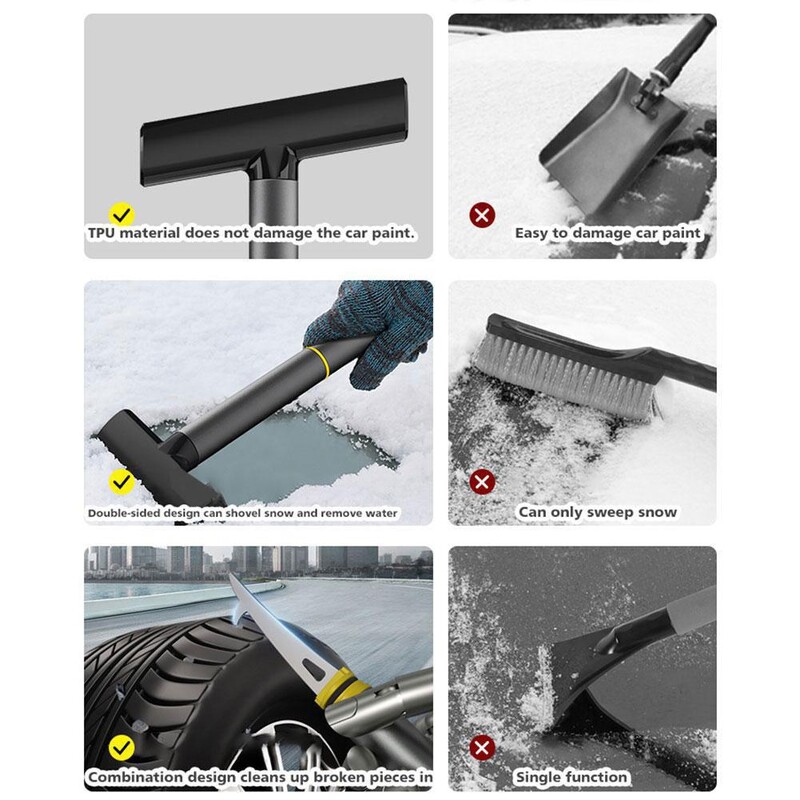 TPU material does not damage the car paint.

Easy to damage car paint

Double-sided design can shovel snow and remove water

Can only sweep snow

Combination design cleans up broken pieces in

Single function