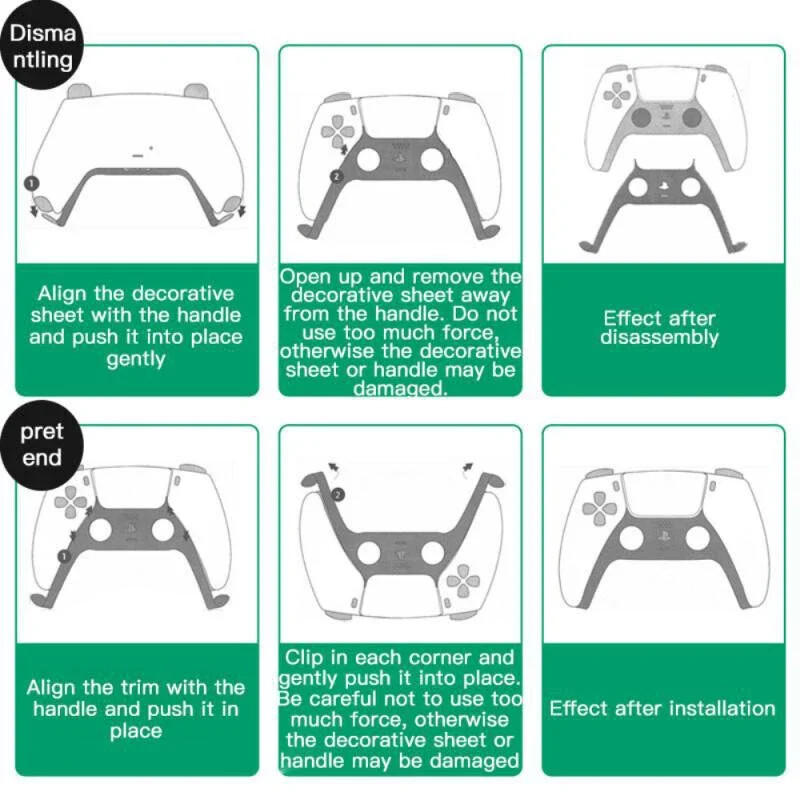 Disma ntling

1

Align the decorative sheet with the handle and push it into place gently

2

Open up and remove the decorative sheet away from the handle. Do not use too much force, otherwise the decorative sheet or handle may be damaged.

Effect after disassembly

pret end

1

Align the trim with the handle and push it in place

2

Clip in each corner and gently push it into place. Be careful not to use too much force, otherwise the decorative sheet or handle may be damaged

Effect after installation