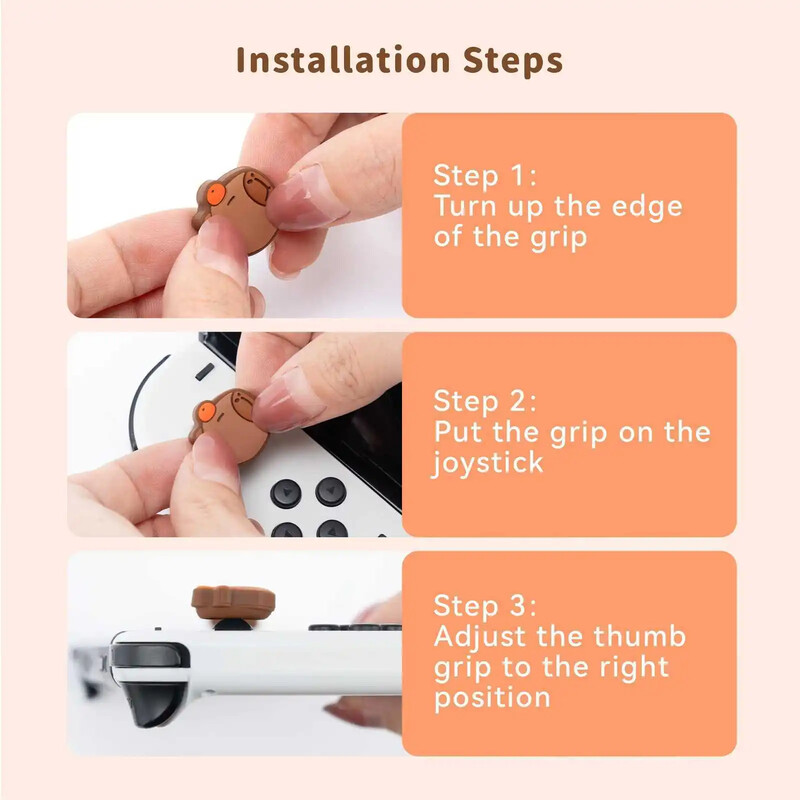 Installation Steps

Step 1:
Turn up the edge of the grip

Step 2:
Put the grip on the joystick

Step 3:
Adjust the thumb grip to the right position