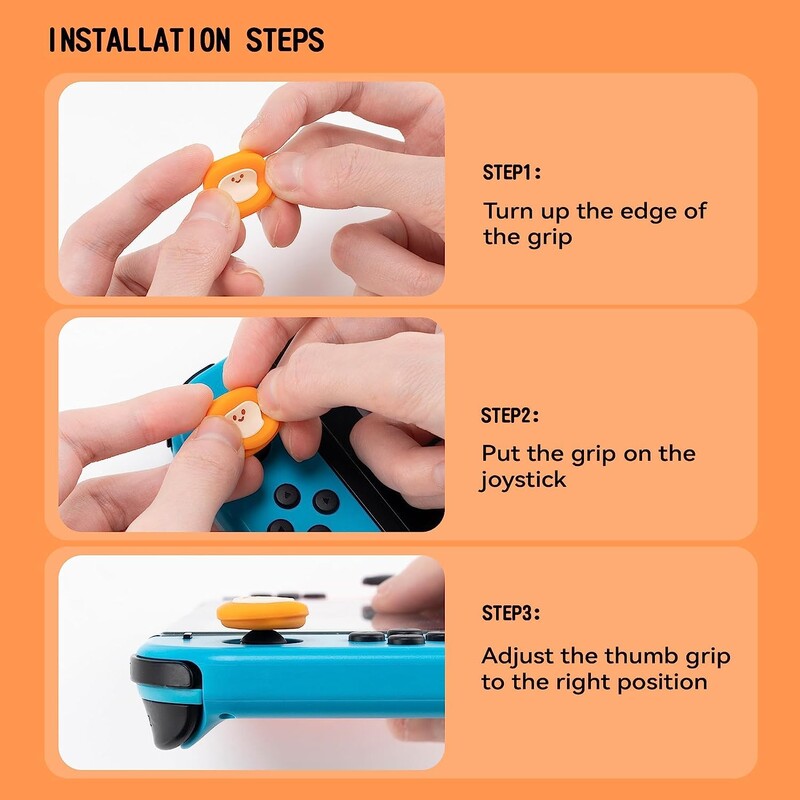 INSTALLATION STEPS

STEP1:

Turn up the edge of the grip

STEP2:

Put the grip on the joystick

STEP3:

Adjust the thumb grip to the right position