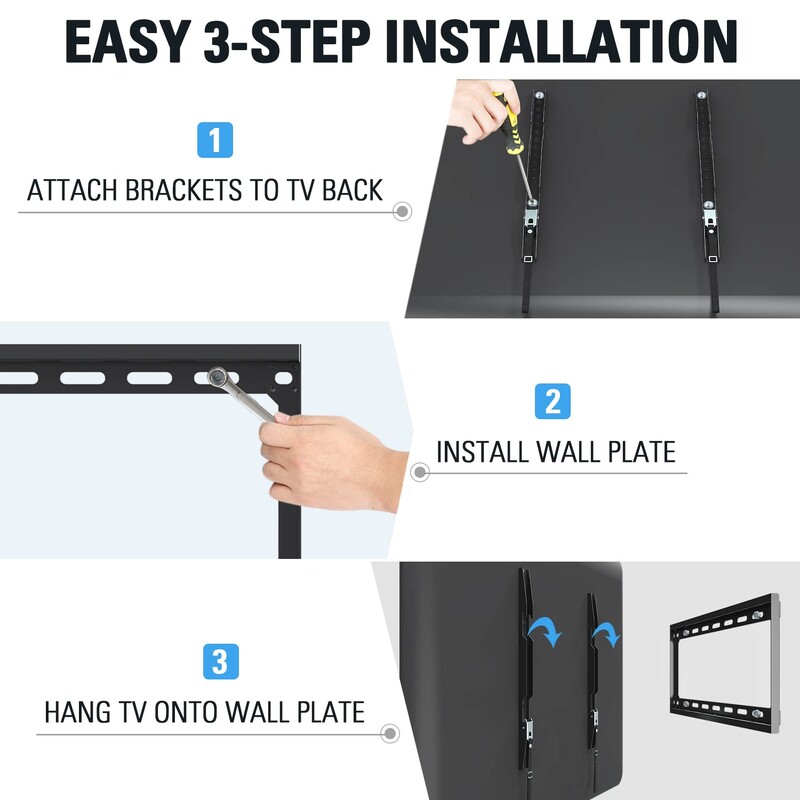 EASY 3-STEP INSTALLATION

1
ATTACH BRACKETS TO TV BACK

2
INSTALL WALL PLATE

3
HANG TV ONTO WALL PLATE