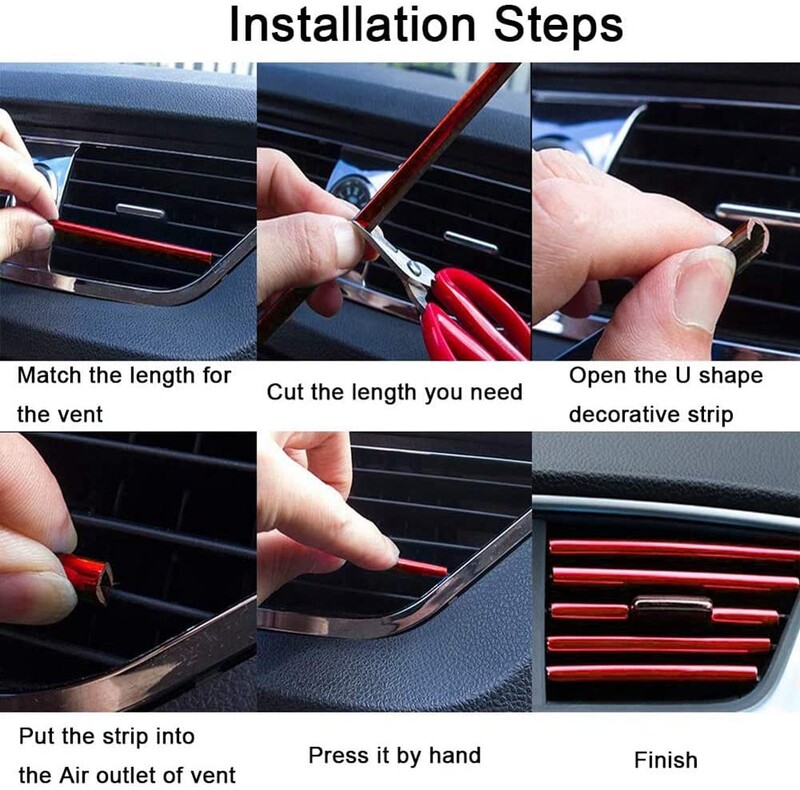 Installation Steps

Match the length for the vent

Cut the length you need

Open the U shape decorative strip

Put the strip into the Air outlet of vent

Press it by hand

Finish