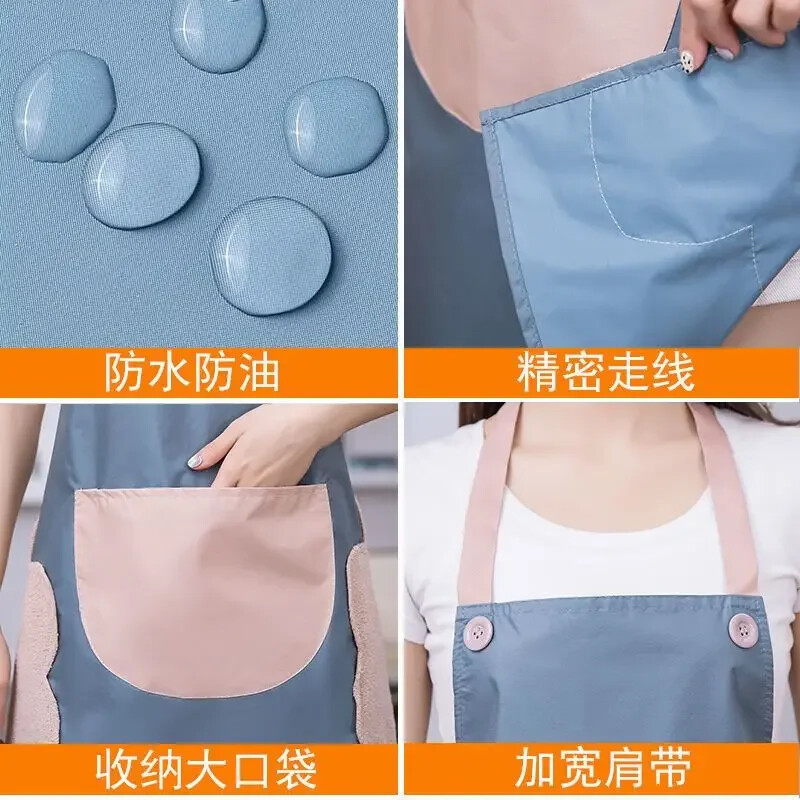 防水防油

精密走线

收纳大口袋

加宽肩带