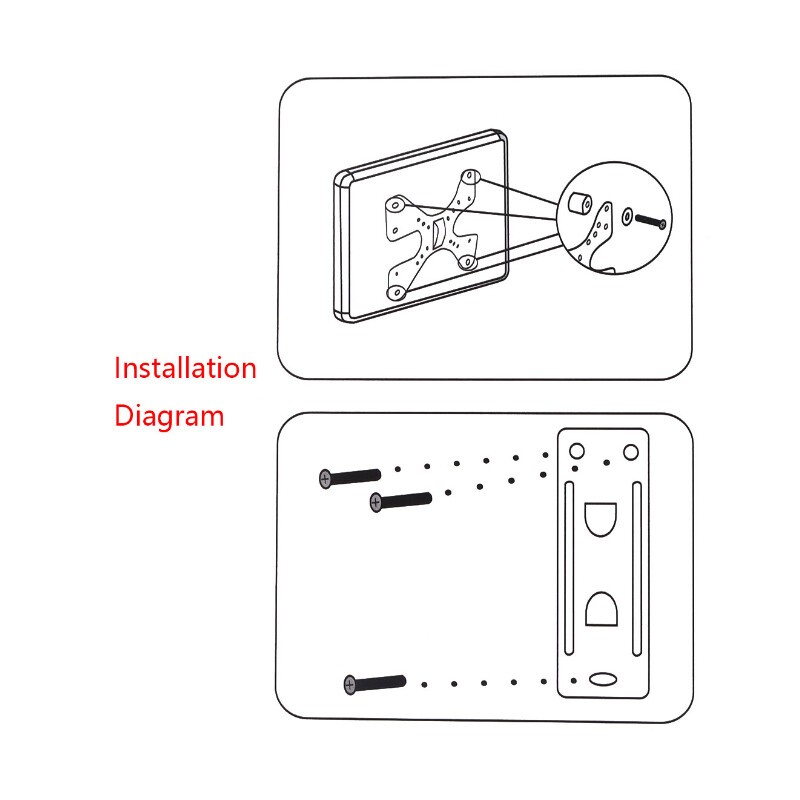 Installation
Diagram