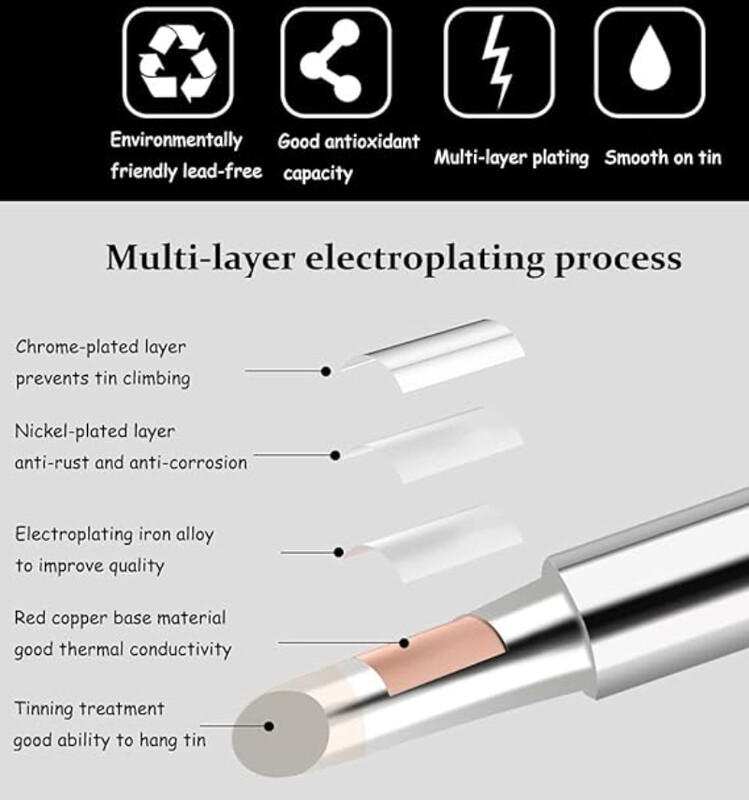 Environmentally friendly lead-free

Good antioxidant capacity

Multi-layer plating

Smooth on tin

Multi-layer electroplating process

Chrome-plated layer prevents tin climbing

Nickel-plated layer anti-rust and anti-corrosion

Electroplating iron alloy to improve quality

Red copper base material good thermal conductivity

Tinning treatment good ability to hang tin