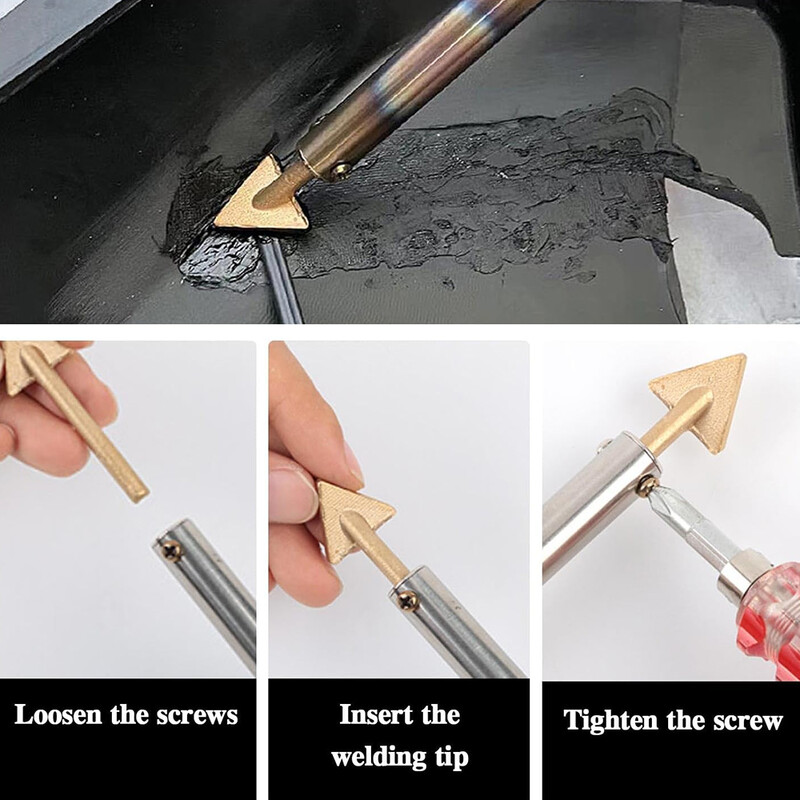 Loosen the screws

Insert the welding tip

Tighten the screw