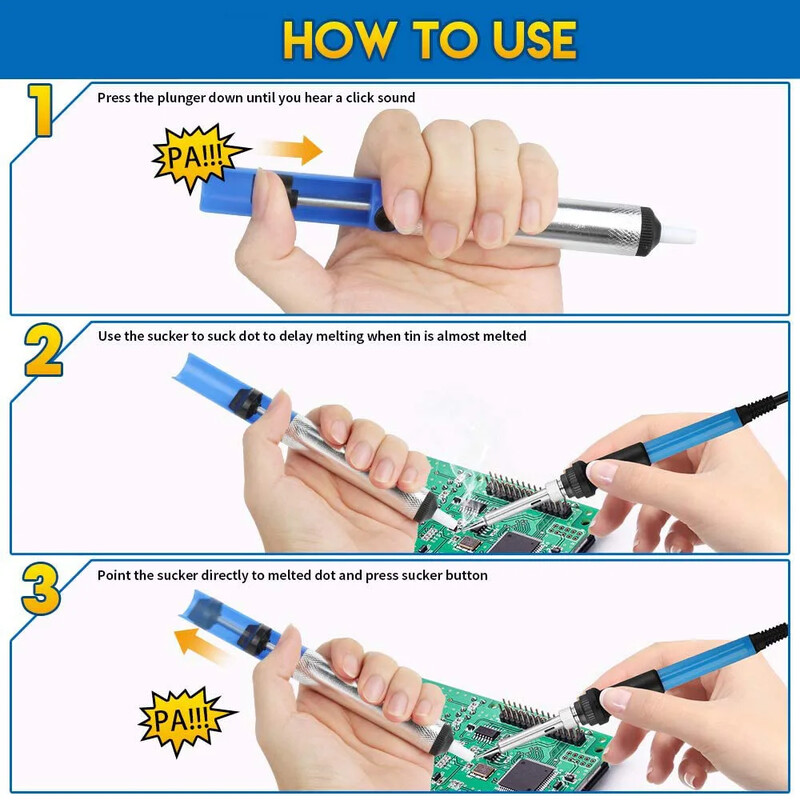 HOW TO USE

1

Press the plunger down until you hear a click sound

PA!!!

2

Use the sucker to suck dot to delay melting when tin is almost melted

3

Point the sucker directly to melted dot and press sucker button

PA!!!