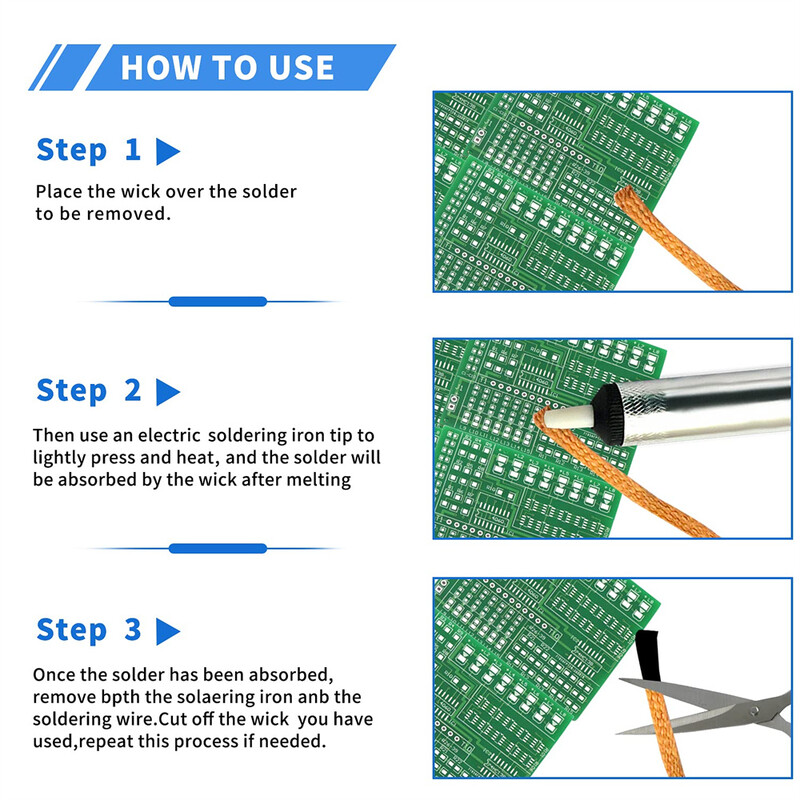 HOW TO USE

Step 1

Place the wick over the solder to be removed.

Step 2

Then use an electric soldering iron tip to lightly press and heat, and the solder will be absorbed by the wick after melting

Step 3

Once the solder has been absorbed, remove bpth the solaering iron anb the soldering wire.Cut off the wick you have used,repeat this process if needed.