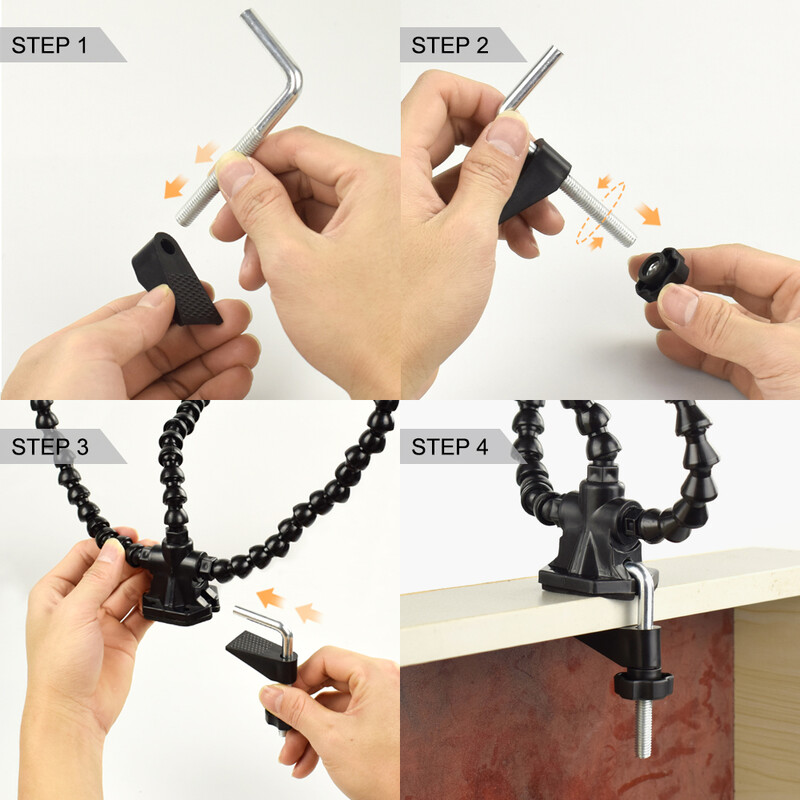 STEP 1

STEP 2

STEP 3

STEP 4