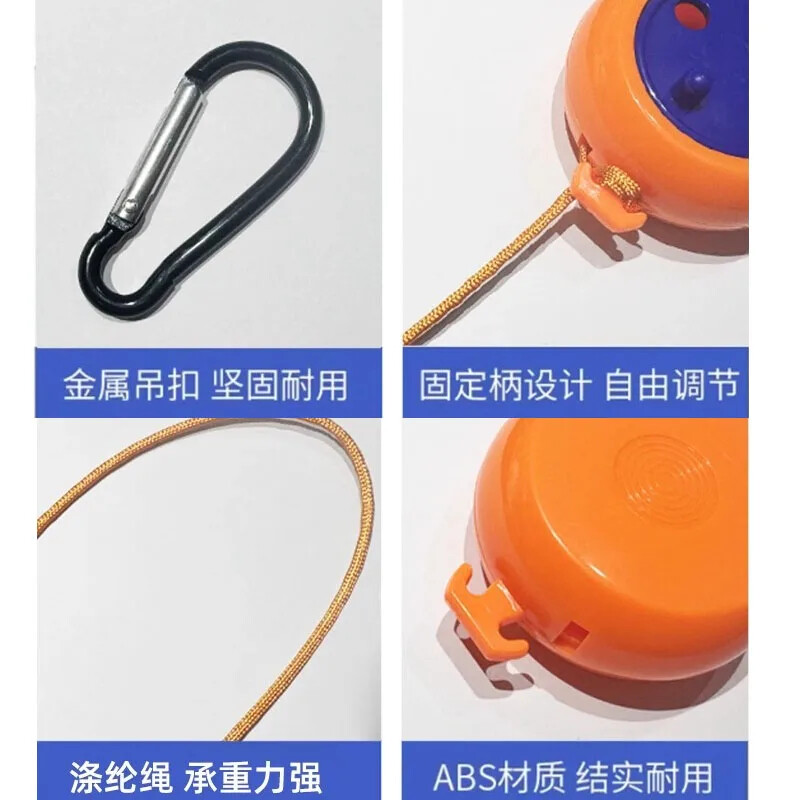 金属吊扣 坚固耐用

固定柄设计 自由调节

涤纶绳 承重力强

ABS材质 结实耐用