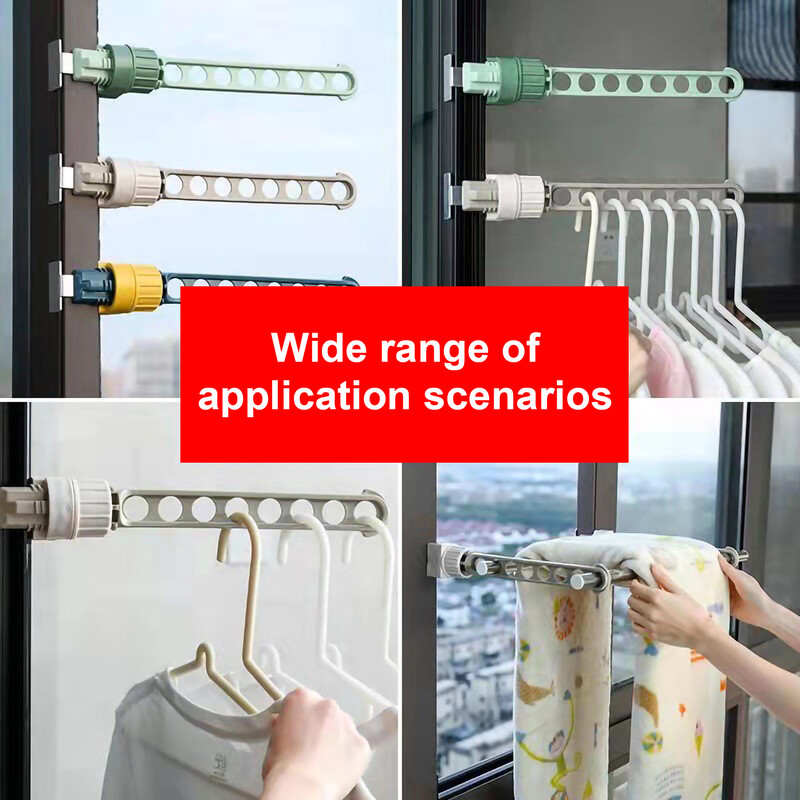 Wide range of application scenarios