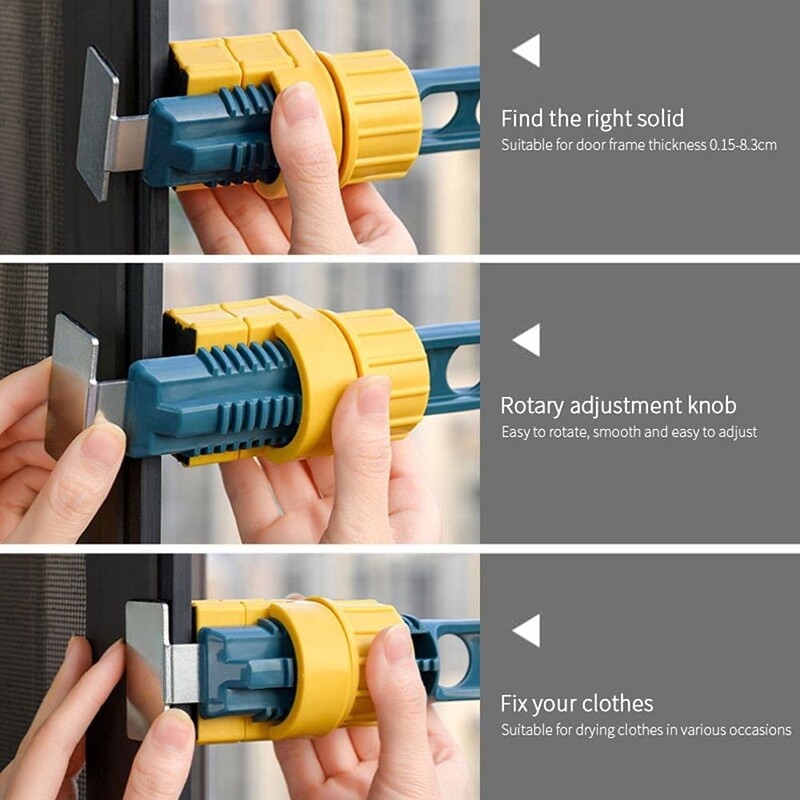 Find the right solid
Suitable for door frame thickness 0.15-8.3cm

Rotary adjustment knob
Easy to rotate, smooth and easy to adjust

Fix your clothes
Suitable for drying clothes in various occasions