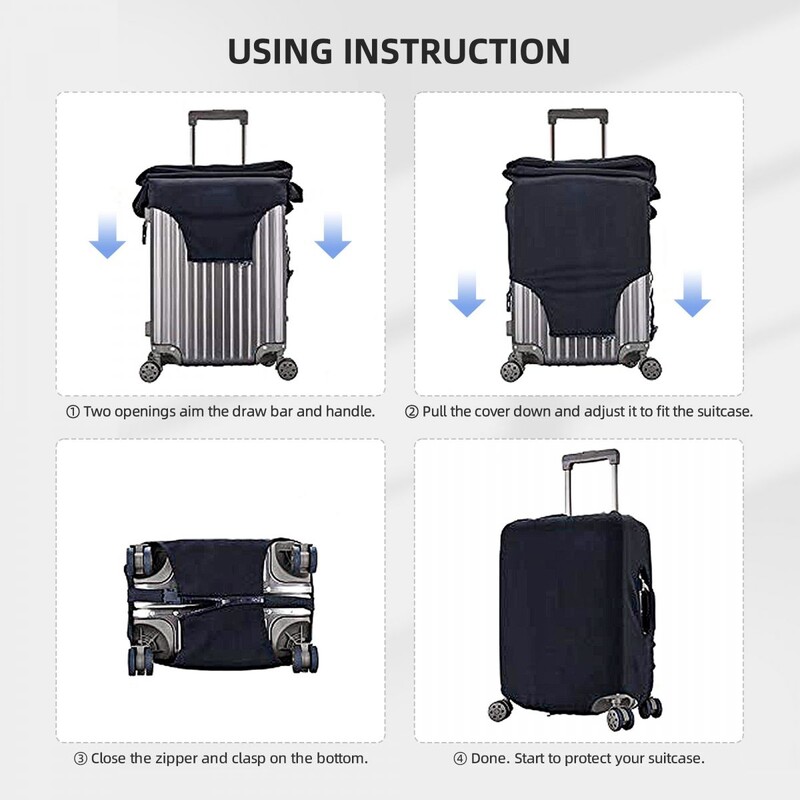 USING INSTRUCTION

① Two openings aim the draw bar and handle.

② Pull the cover down and adjust it to fit the suitcase.

③ Close the zipper and clasp on the bottom.

④ Done. Start to protect your suitcase.