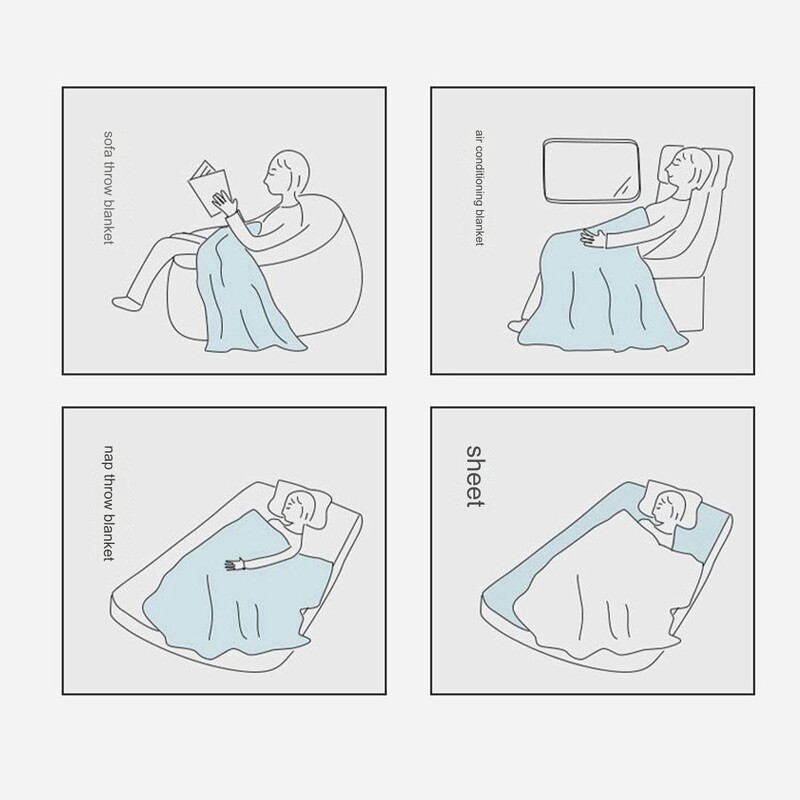 sofa throw blanket

air conditioning blanket

nap throw blanket

sheet