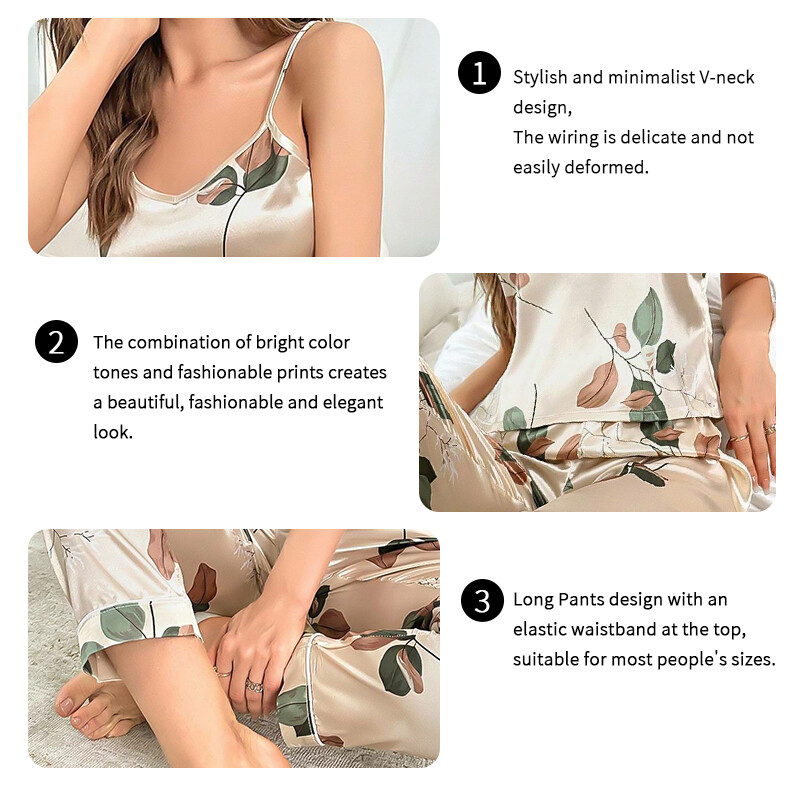 1 Stylish and minimalist V-neck design,
The wiring is delicate and not easily deformed.

2 The combination of bright color tones and fashionable prints creates a beautiful, fashionable and elegant look.

3 Long Pants design with an elastic waistband at the top, suitable for most people's sizes.