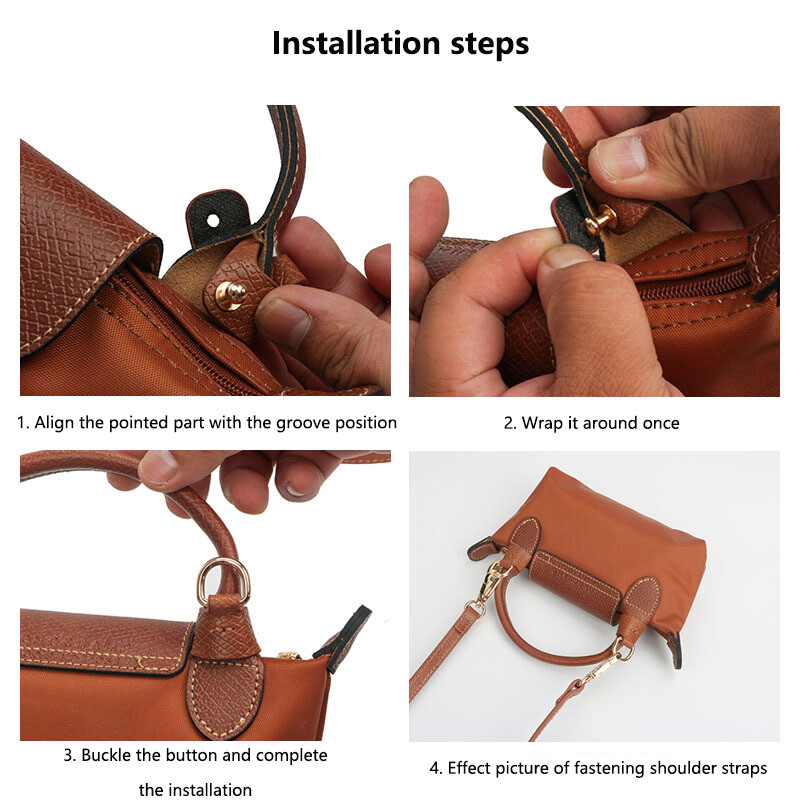 Installation steps

1. Align the pointed part with the groove position

2. Wrap it around once

3. Buckle the button and complete the installation

4. Effect picture of fastening shoulder straps